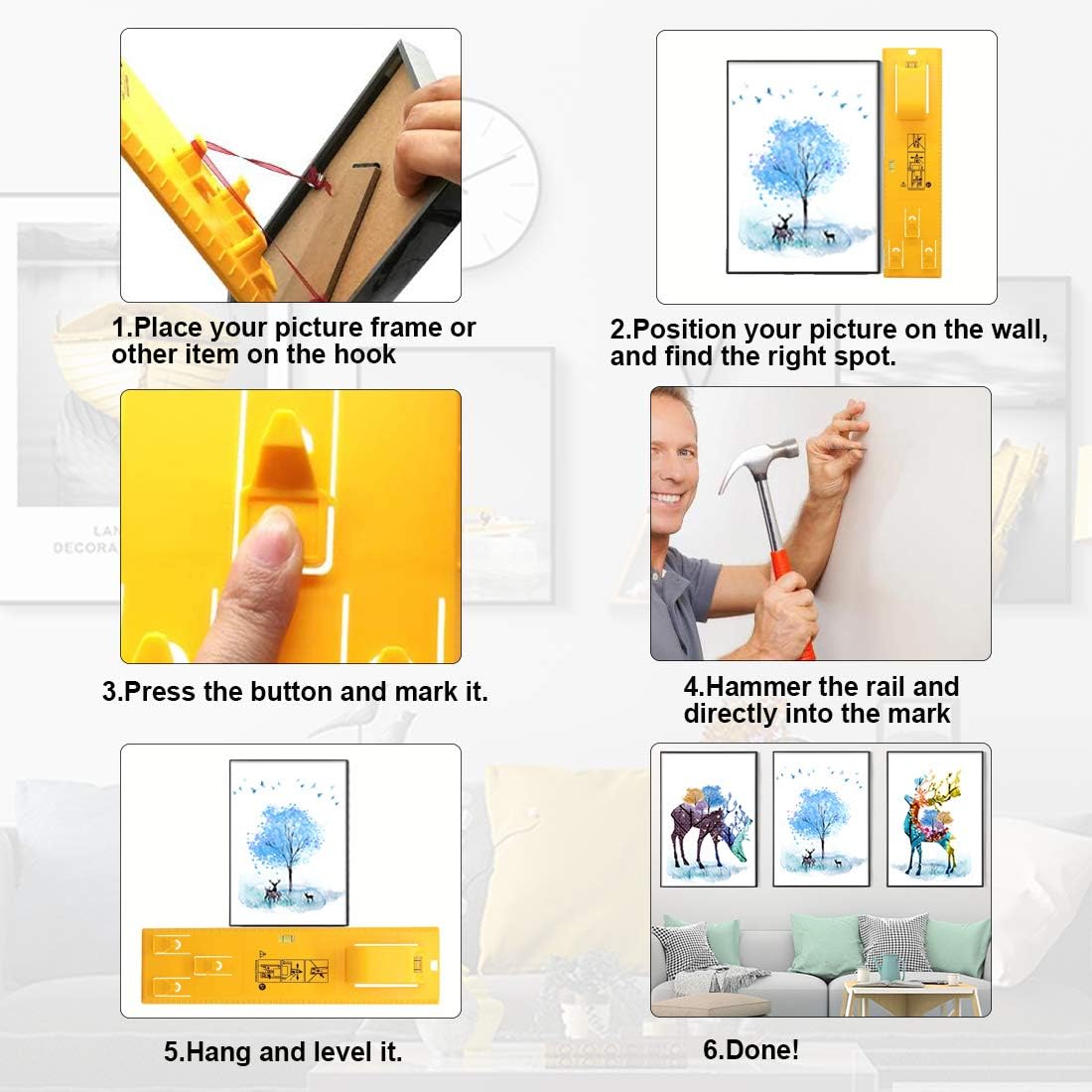 1.Place your picture frame or other item on the hook

2.Position your picture on the wall, and find the right spot.

3.Press the button and mark it.

4.Hammer the rail and directly into the mark

5.Hang and level it.

6.Done!