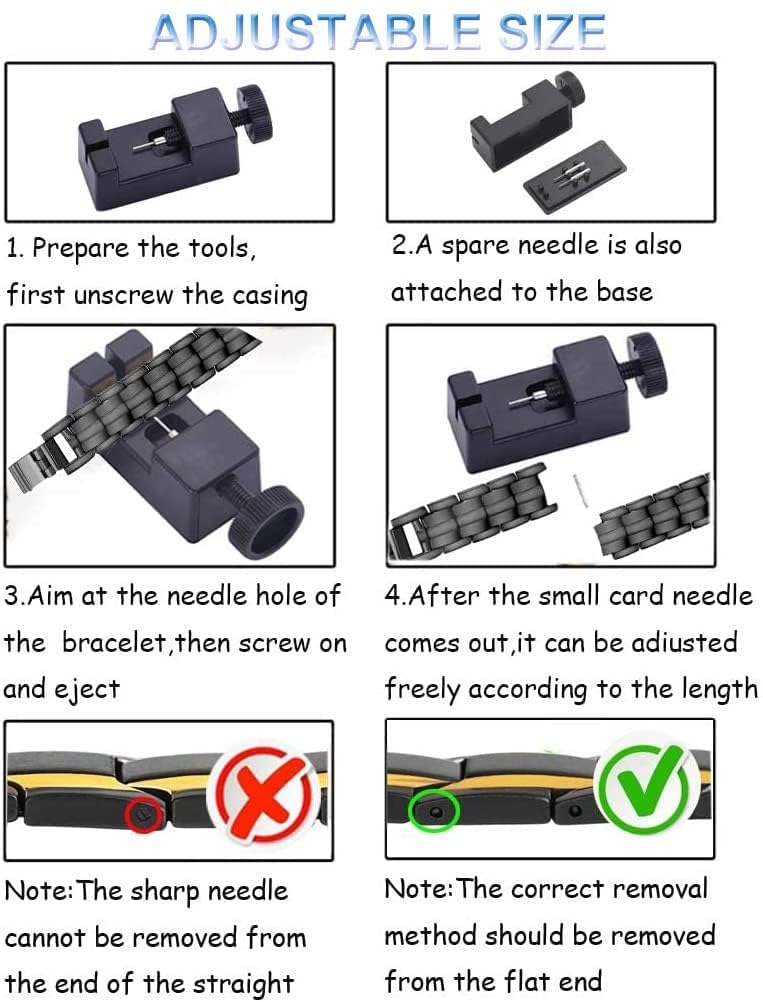 ADJUSTABLE SIZE

1. Prepare the tools, first unscrew the casing

2.A spare needle is also attached to the base

3.Aim at the needle hole of the bracelet,then screw on and eject

4.After the small card needle comes out,it can be adiusted freely according to the length

Note:The sharp needle cannot be removed from the end of the straight

Note:The correct removal method should be removed from the flat end