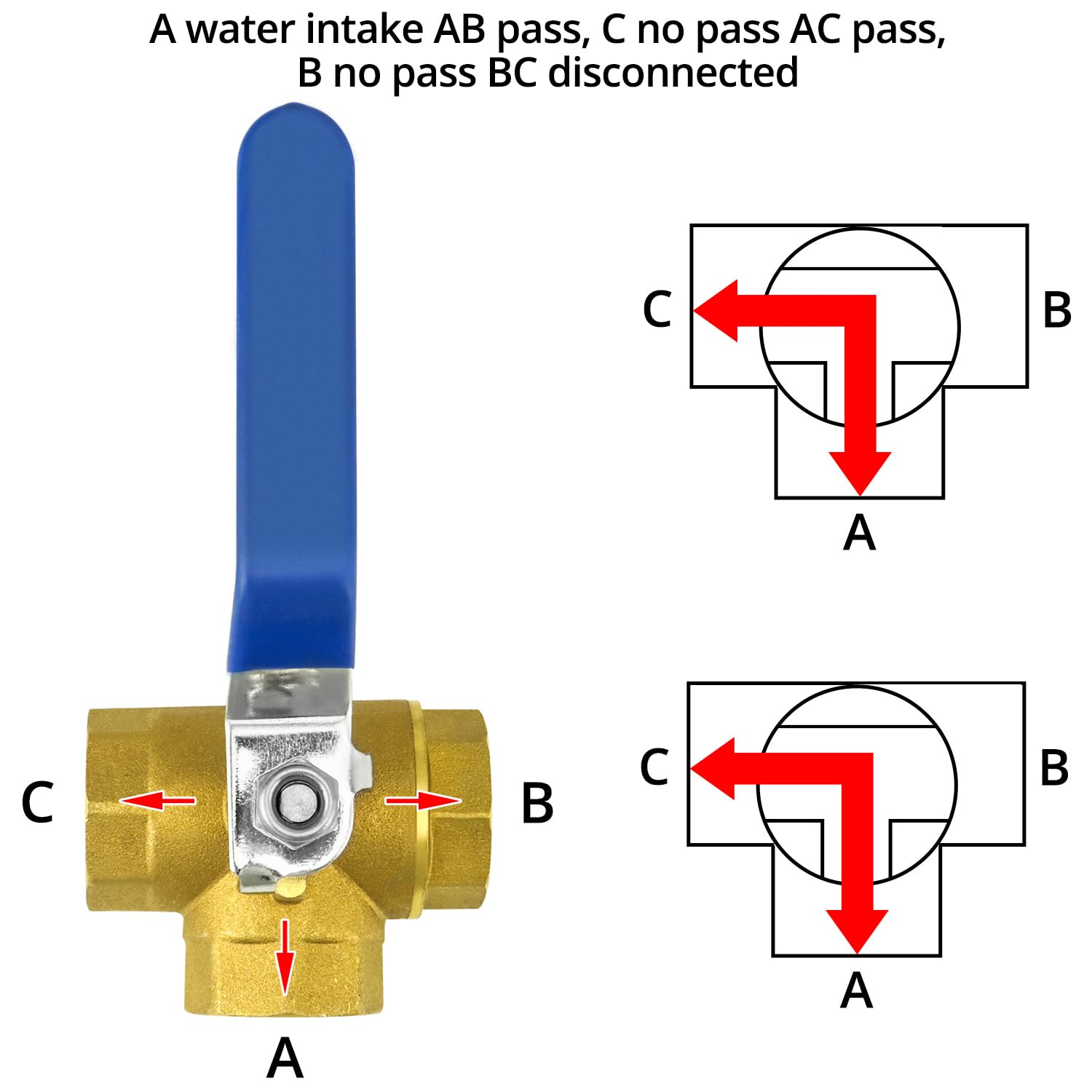 A water intake AB pass, C no pass AC pass, B no pass BC disconnected

C

B

A

C

B

A

C

B

A