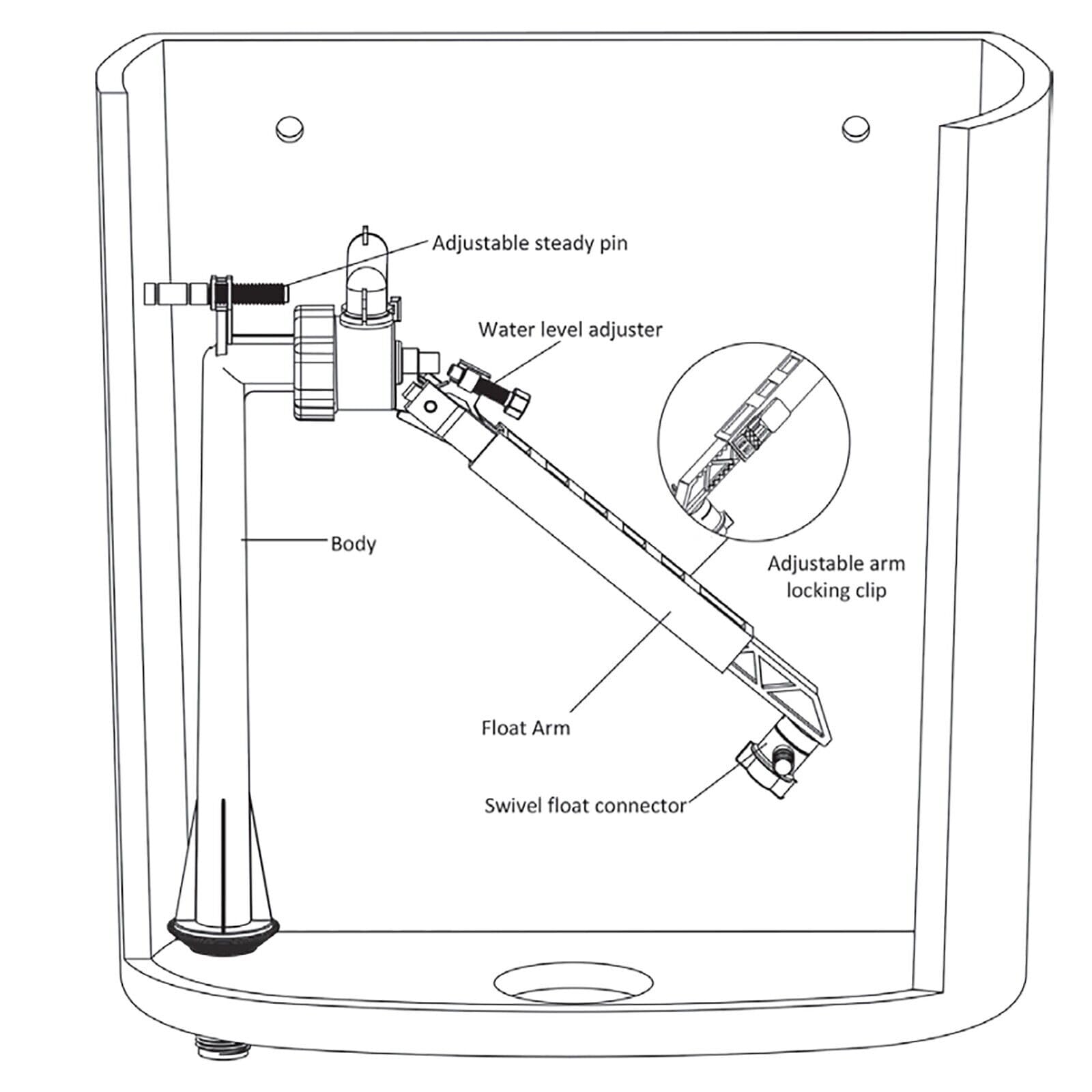 Adjustable steady pin

Water level adjuster

Body

Adjustable arm locking clip

Float Arm

Swivel float connector