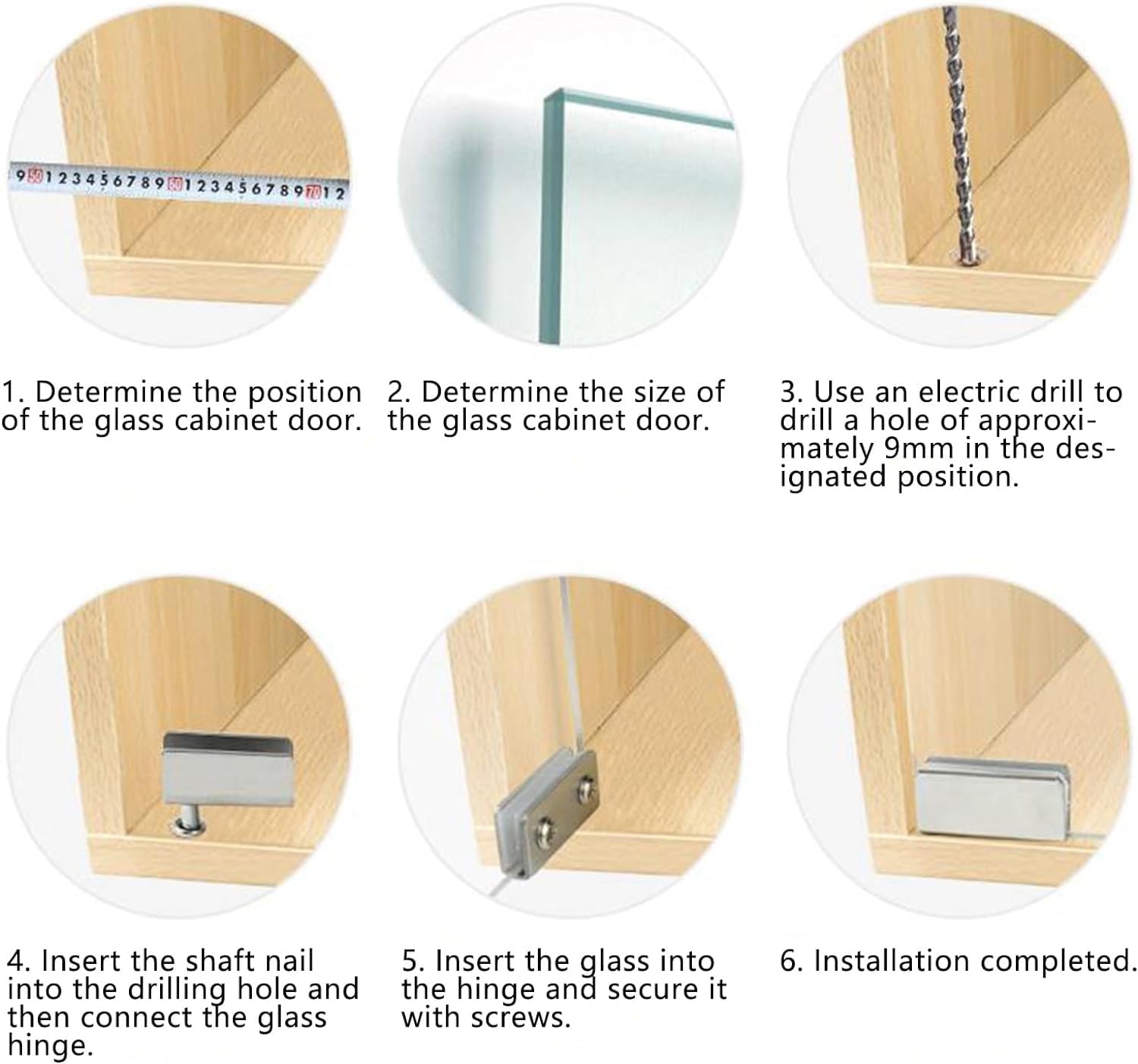 9 50 1 2 3 4 5 6 7 8 9 60 1 2 3 4 5 6 7 8 9 70 1 2

1. Determine the position of the glass cabinet door.

2. Determine the size of the glass cabinet door.

3. Use an electric drill to drill a hole of approximately 9mm in the designated position.

4. Insert the shaft nail into the drilling hole and then connect the glass hinge.

5. Insert the glass into the hinge and secure it with screws.

6. Installation completed.