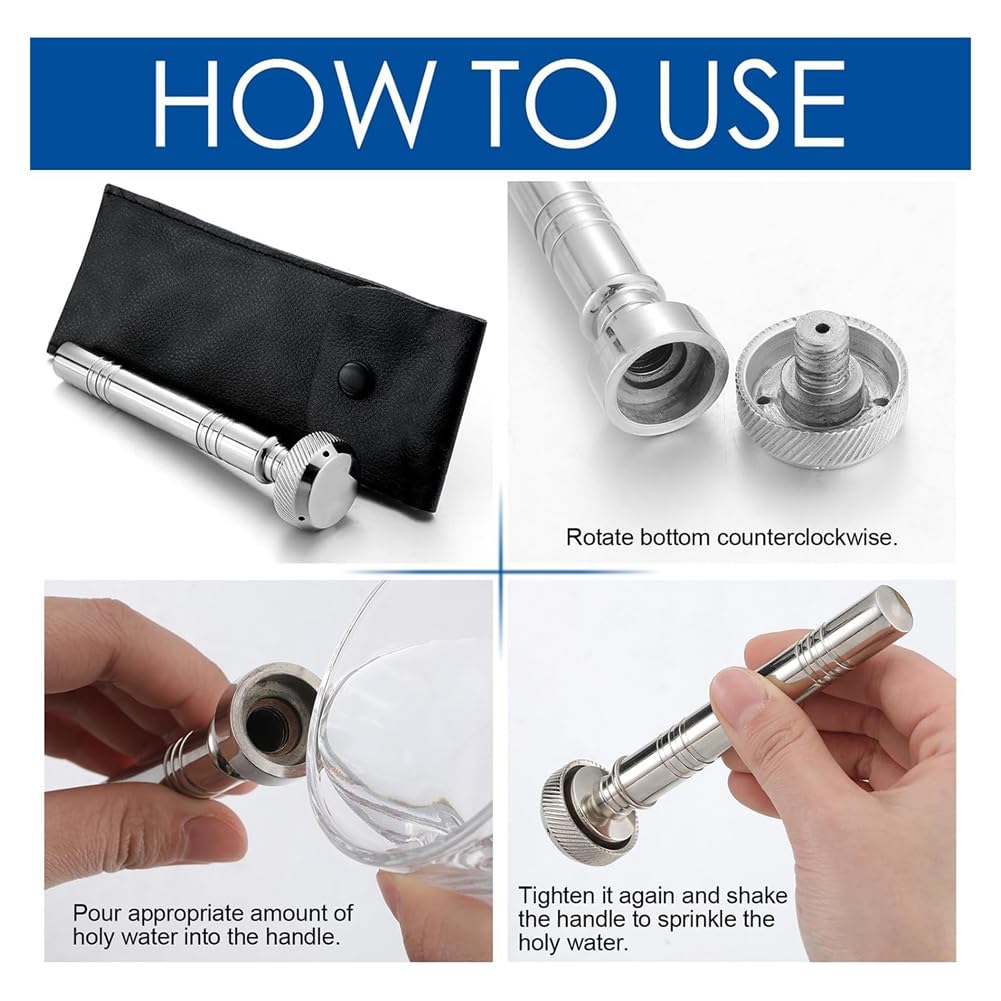 HOW TO USE

Rotate bottom counterclockwise.

Pour appropriate amount of holy water into the handle.

Tighten it again and shake the handle to sprinkle the holy water.