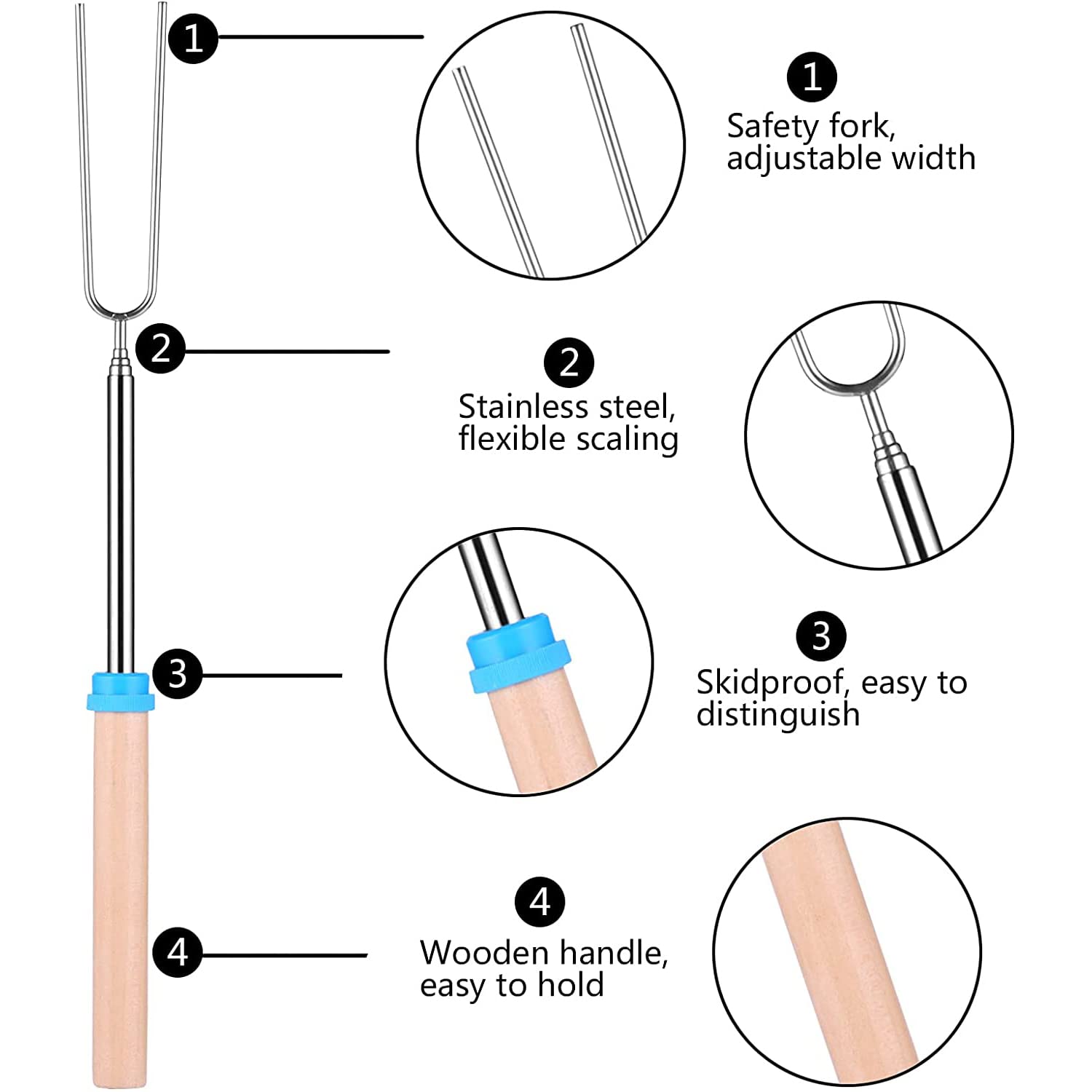 1

1

Safety fork, adjustable width

2

2

Stainless steel, flexible scaling

3

3

Skidproof, easy to distinguish

4

4

Wooden handle, easy to hold