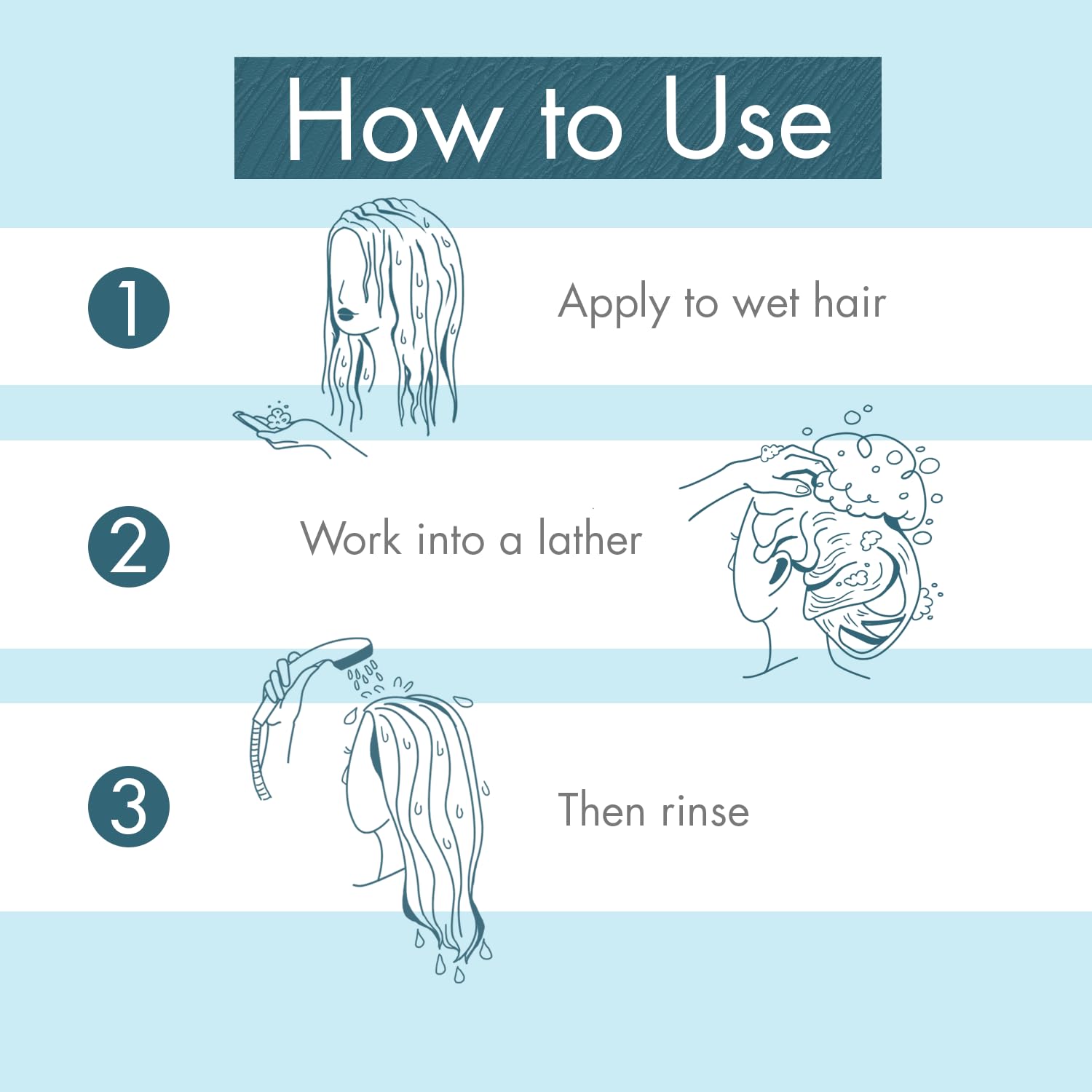 How to Use

1 Apply to wet hair

2 Work into a lather

3 Then rinse