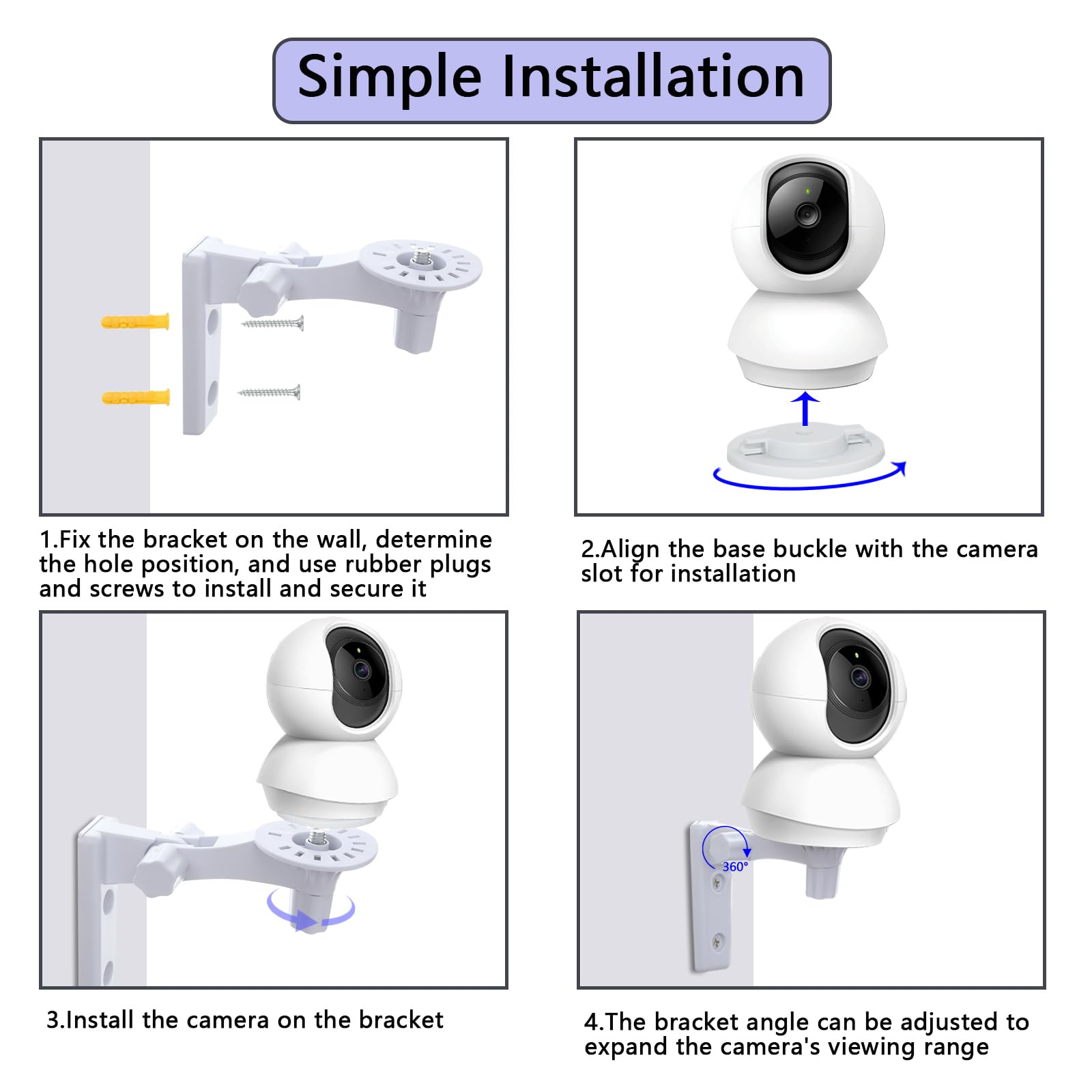 Simple Installation

1.Fix the bracket on the wall, determine the hole position, and use rubber plugs and screws to install and secure it

2.Align the base buckle with the camera slot for installation

3.Install the camera on the bracket

360°

4.The bracket angle can be adjusted to expand the camera's viewing range