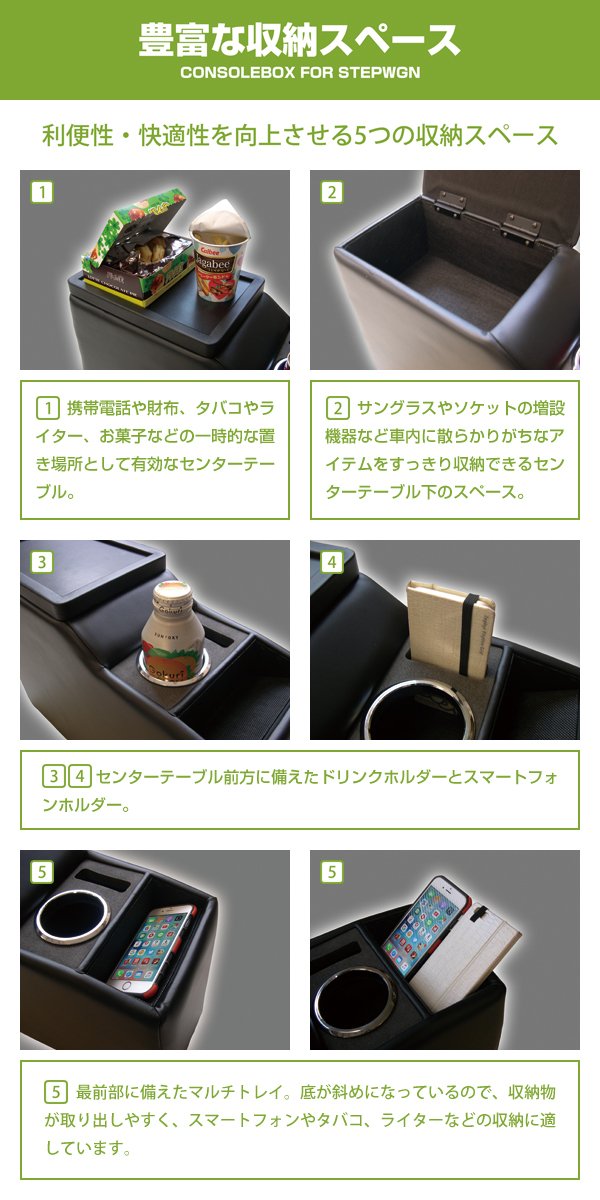 豊富な収納スペース
CONSOLEBOX FOR STEPWGN

利便性・快適性を向上させる5つの収納スペース

1

2

1 携帯電話や財布、タバコやライター、お菓子などの一時的な置き場所として有効なセンターテーブル。

2 サングラスやソケットの増設機器など車内に散らかりがちなアイテムをすっきり収納できるセンターテーブル下のスペース。

3

4

3 4 センターテーブル前方に備えたドリンクホルダーとスマートフォンホルダー。

5

5

5 最前部に備えたマルチトレイ。底が斜めになっているので、収納物が取り出しやすく、スマートフォンやタバコ、ライターなどの収納に適しています。