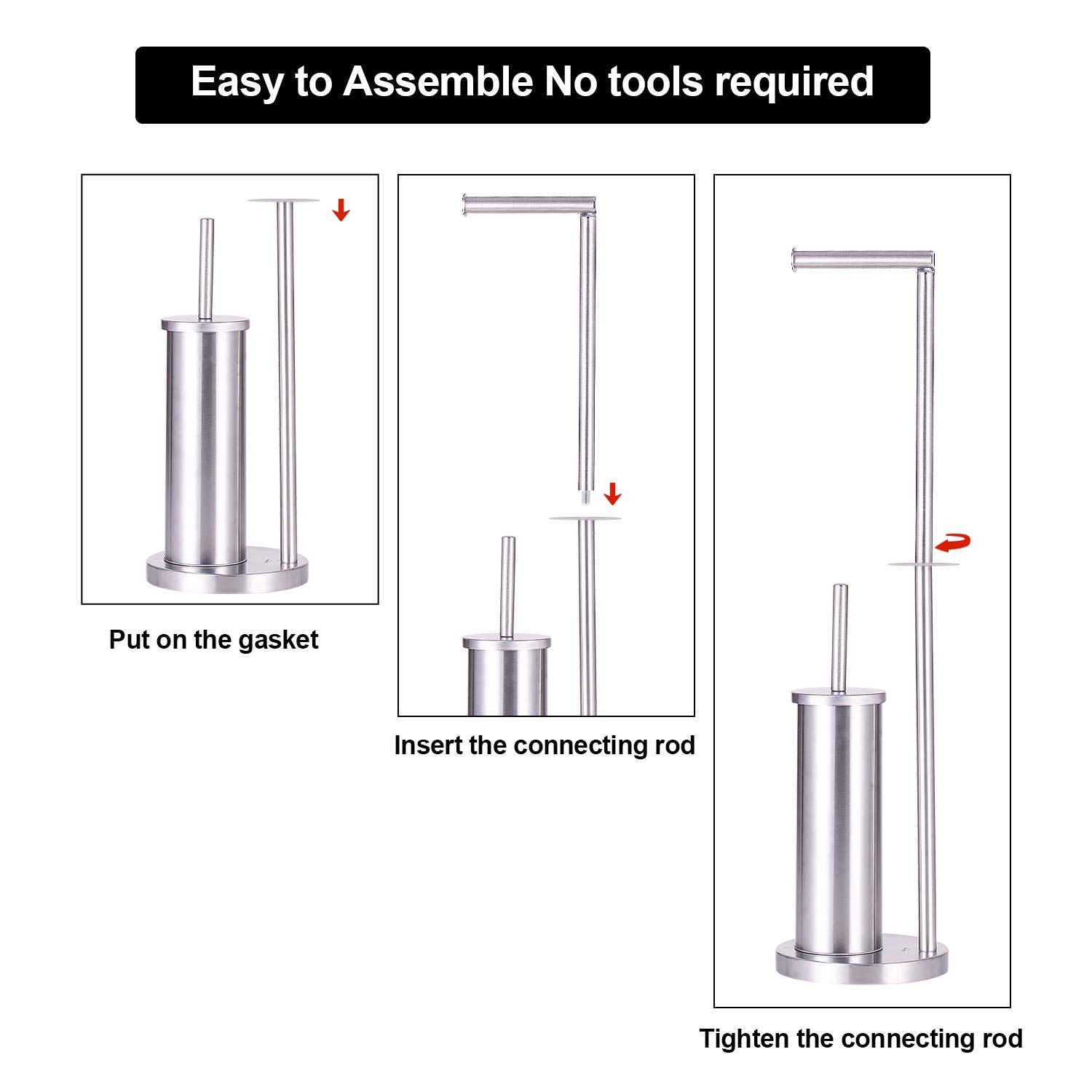 Easy to Assemble No tools required

Put on the gasket

Insert the connecting rod

Tighten the connecting rod