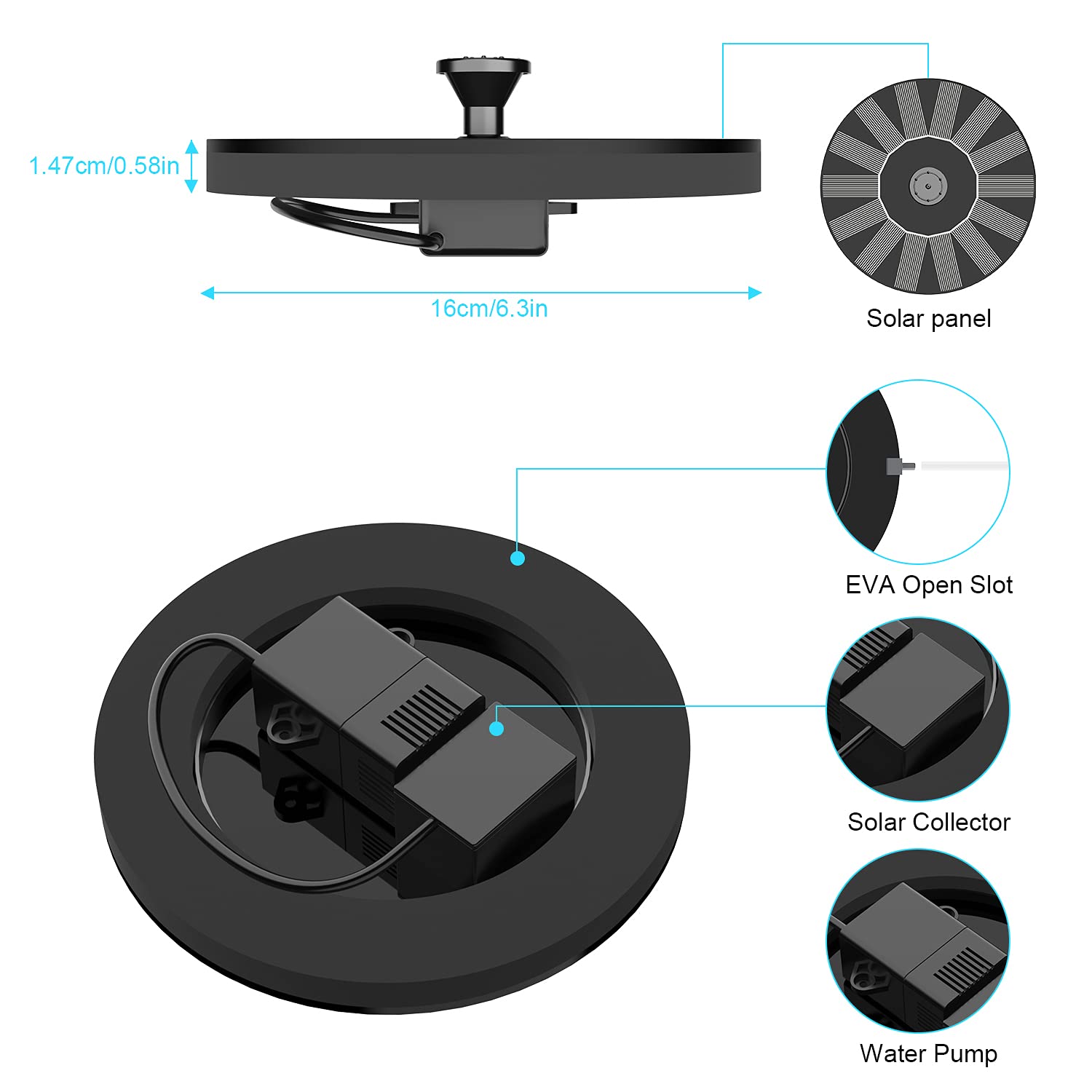 1.47cm/0.58in

16cm/6.3in

Solar panel

EVA Open Slot

Solar Collector

Water Pump