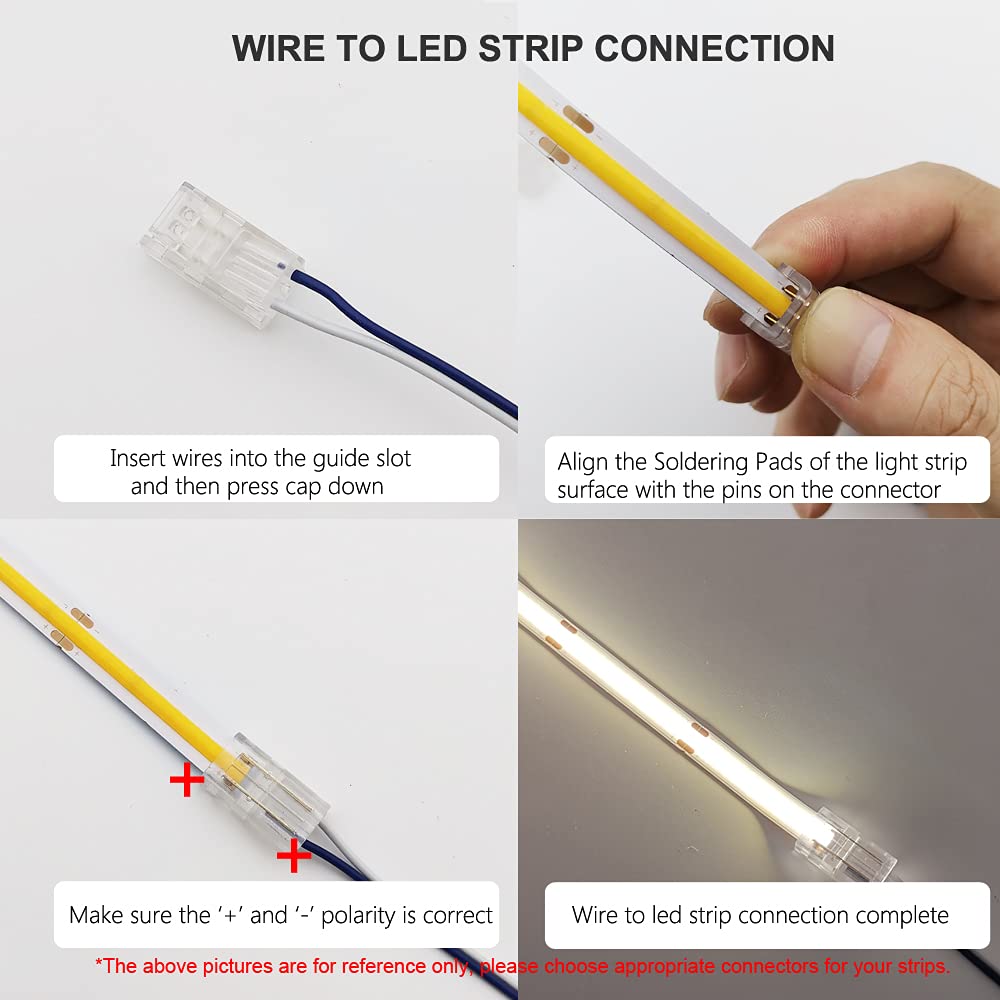 WIRE TO LED STRIP CONNECTION

Insert wires into the guide slot and then press cap down

Align the Soldering Pads of the light strip surface with the pins on the connector

+

+

Make sure the '+' and '-' polarity is correct

Wire to led strip connection complete

*The above pictures are for reference only, please choose appropriate connectors for your strips.