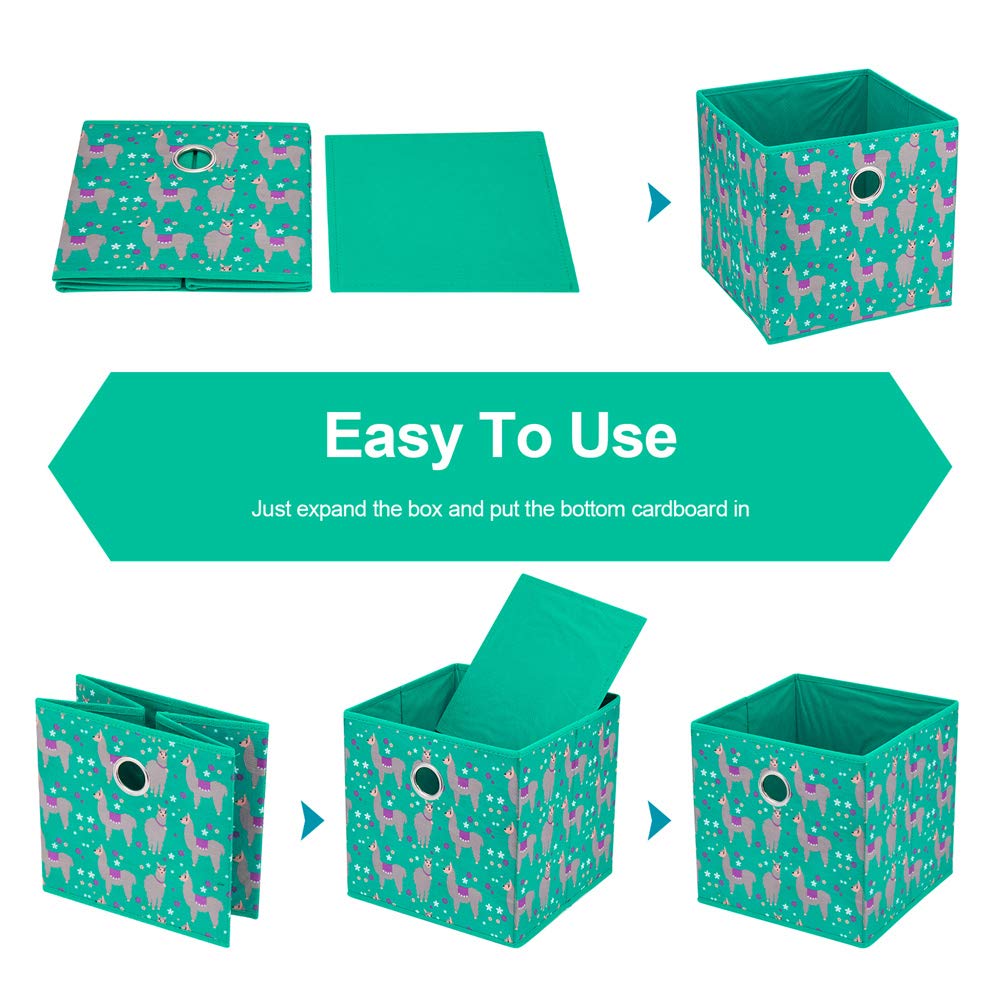 Easy To Use

Just expand the box and put the bottom cardboard in