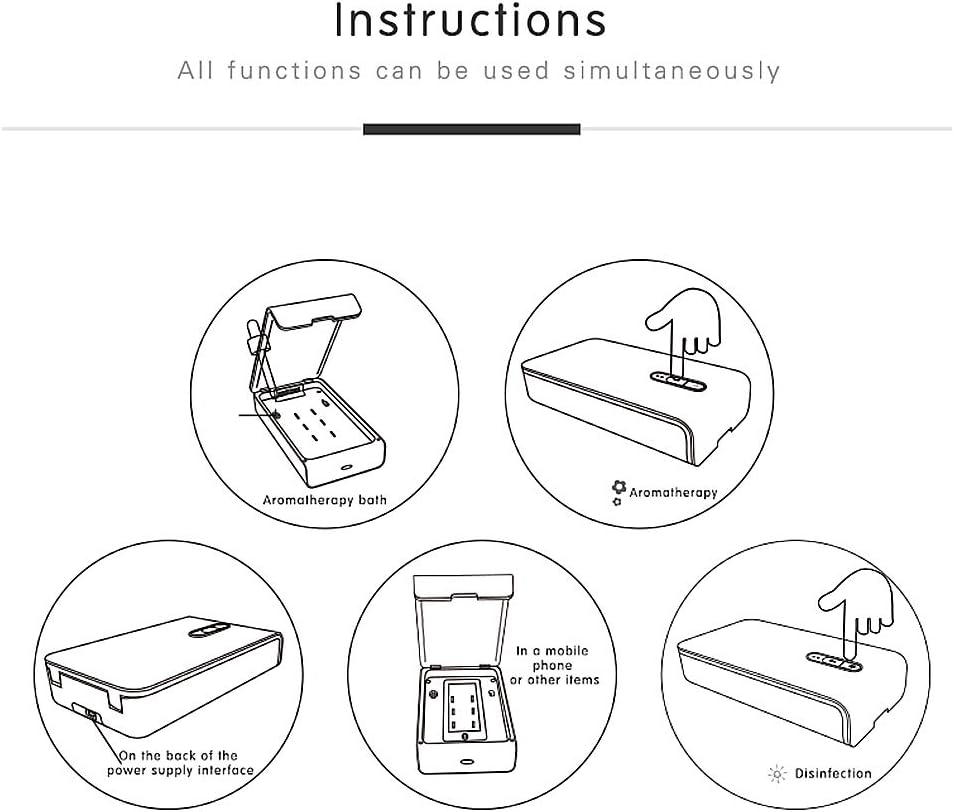 Instructions

All functions can be used simultaneously

Aromatherapy bath

Aromatherapy

On the back of the power supply interface

In a mobile phone or other items

Disinfection