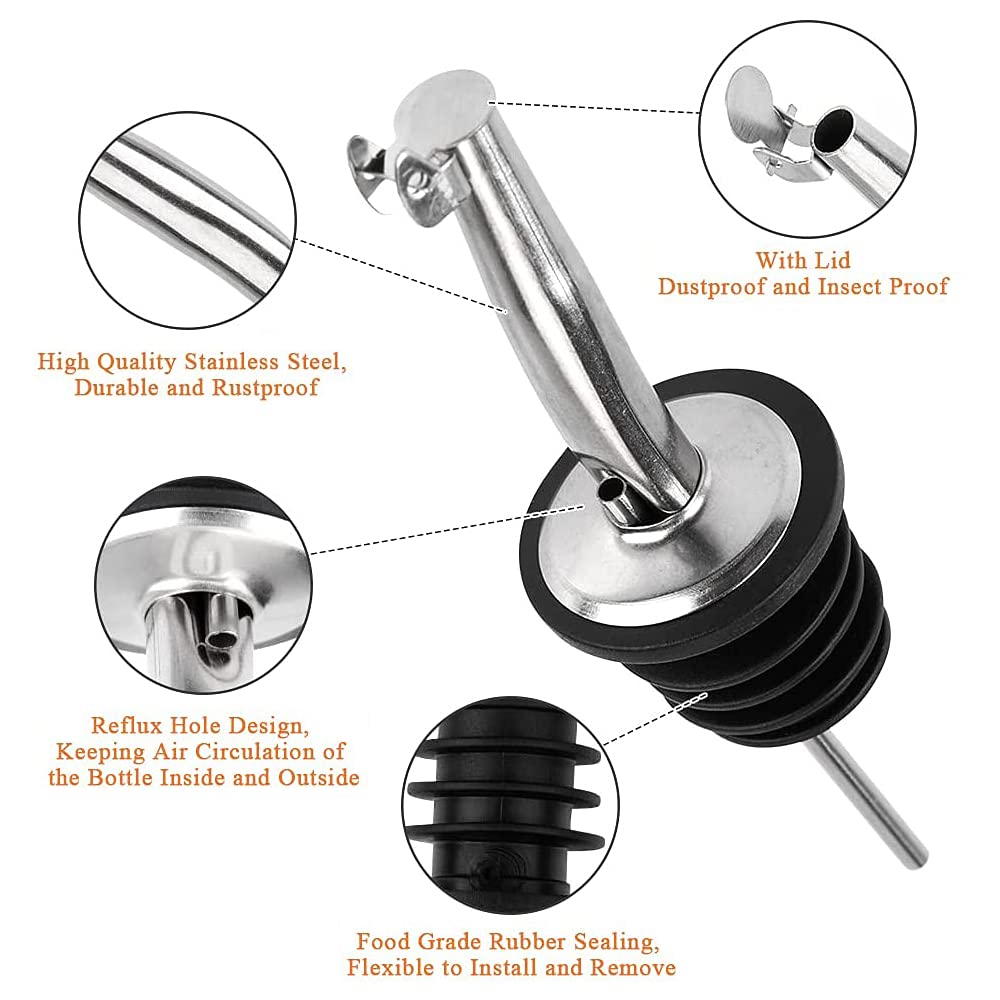 With Lid
Dustproof and Insect Proof

High Quality Stainless Steel,
Durable and Rustproof

Reflux Hole Design,
Keeping Air Circulation of
the Bottle Inside and Outside

Food Grade Rubber Sealing,
Flexible to Install and Remove