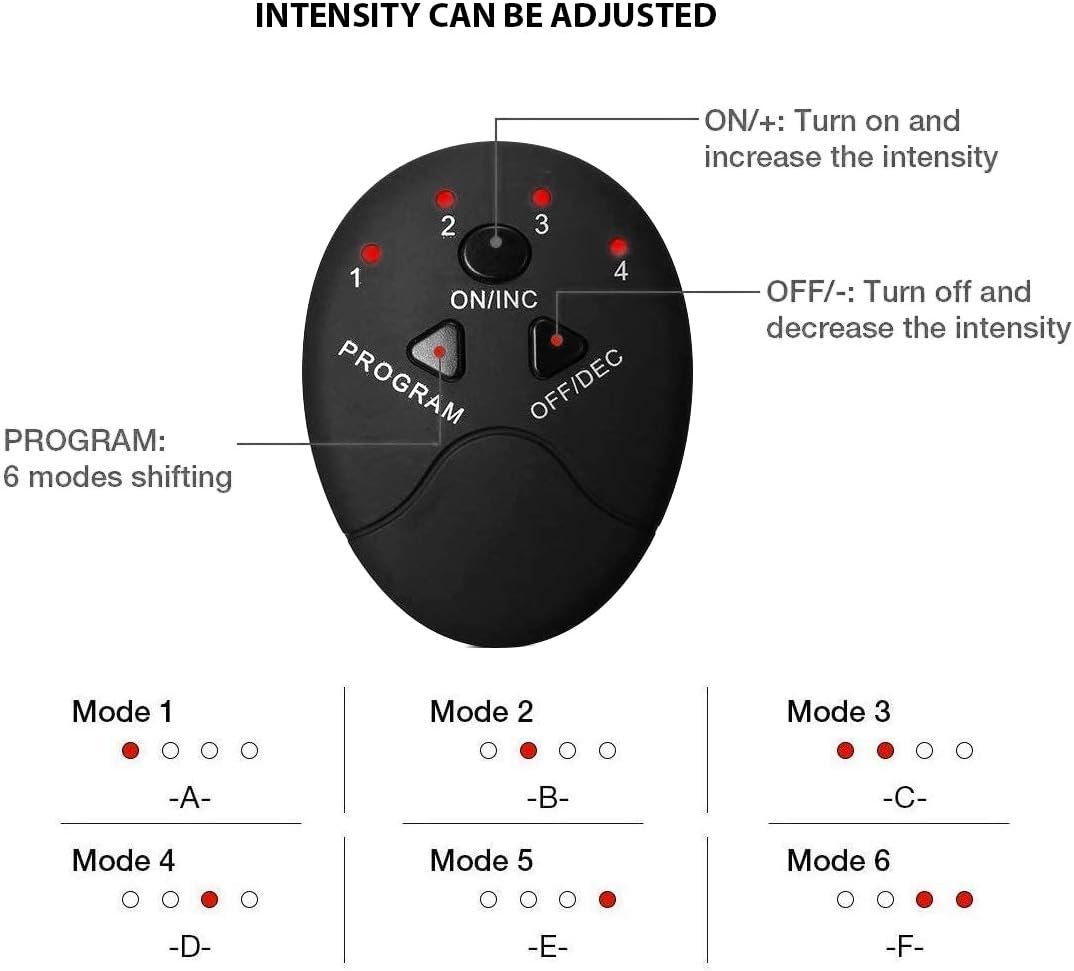 INTENSITY CAN BE ADJUSTED

ON/+: Turn on and increase the intensity

1 2 3 4

ON/INC

OFF/-: Turn off and decrease the intensity

PROGRAM

OFF/DEC

PROGRAM: 6 modes shifting

Mode 1

-A-

Mode 2

-B-

Mode 3

-C-

Mode 4

-D-

Mode 5

-E-

Mode 6

-F-