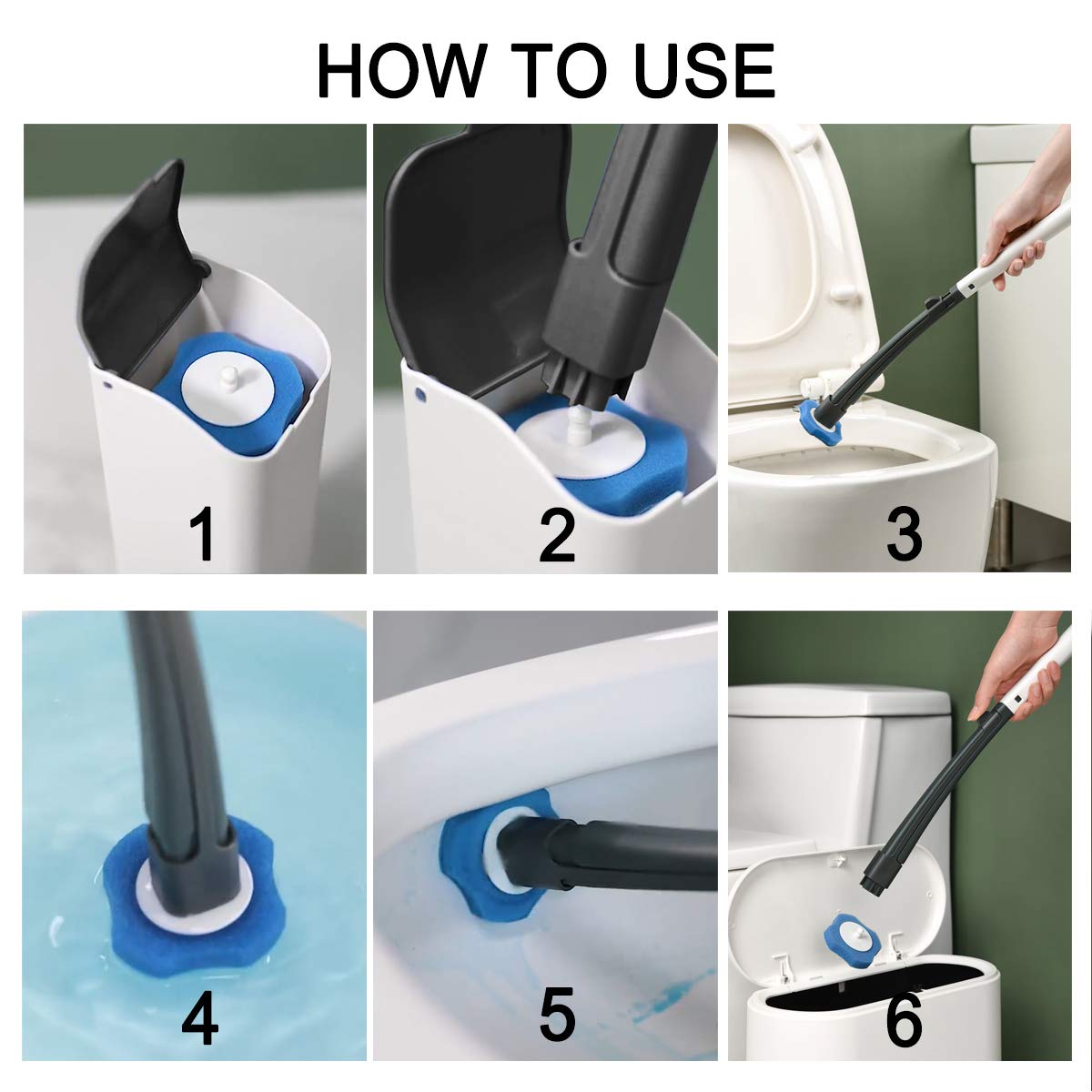 HOW TO USE

1

2

3

4

5

6