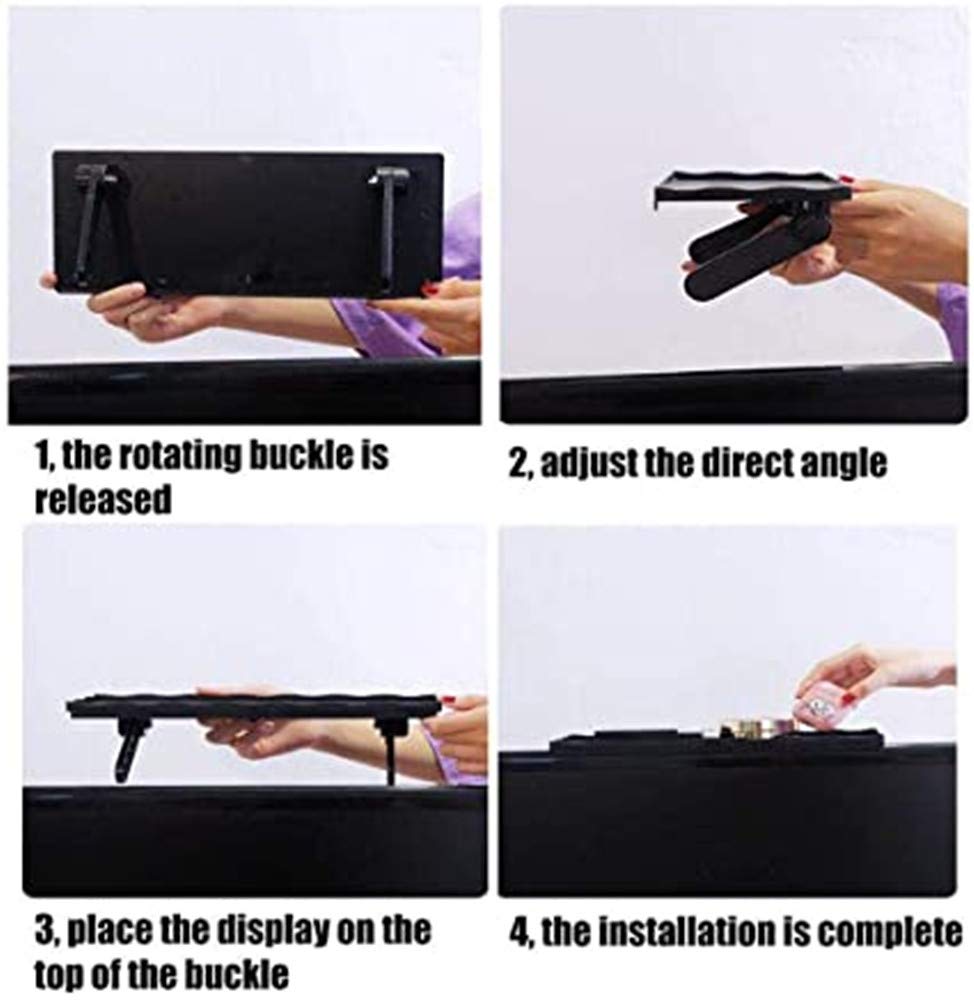 1, the rotating buckle is released

2, adjust the direct angle

3, place the display on the top of the buckle

4, the installation is complete