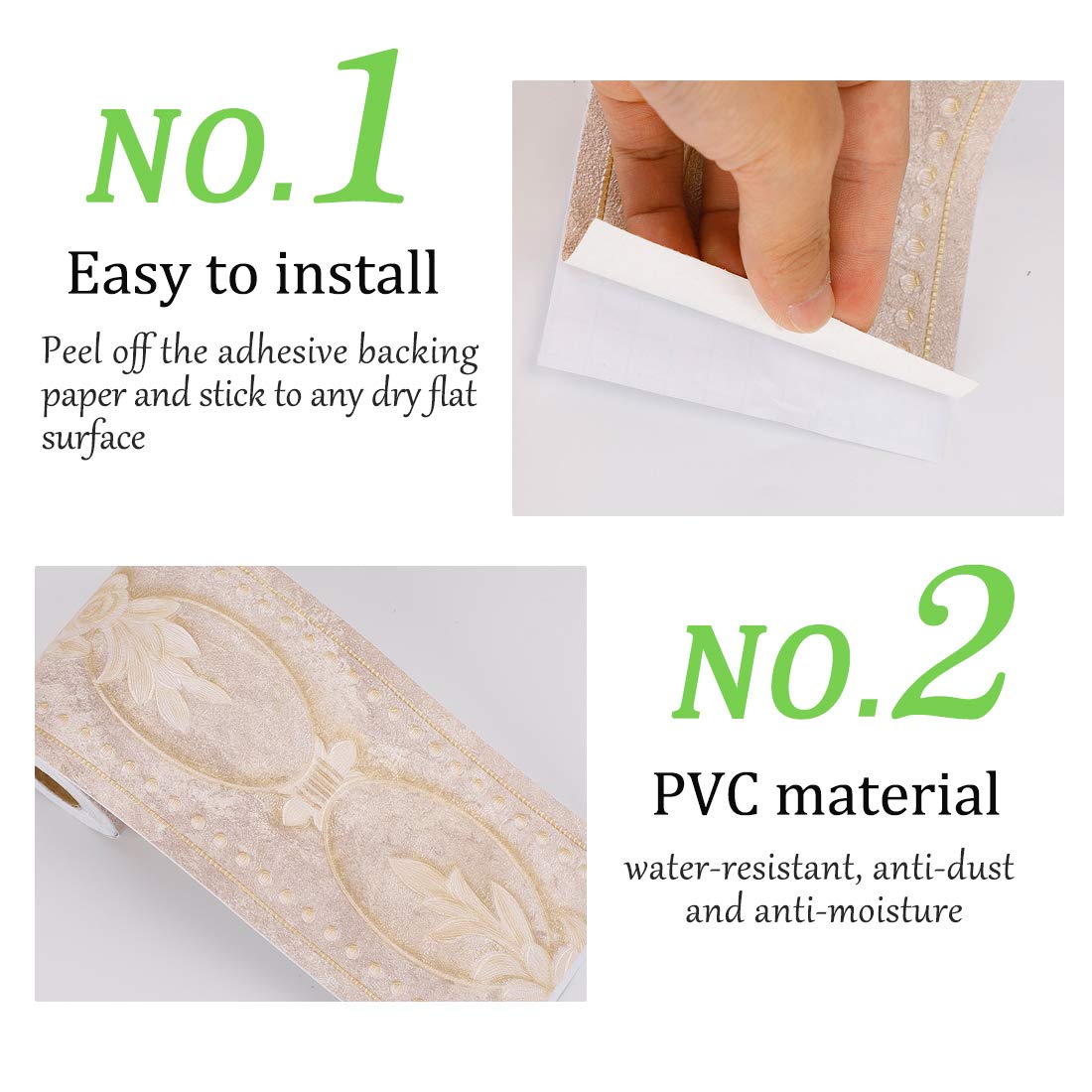 NO.1

Easy to install

Peel off the adhesive backing paper and stick to any dry flat surface

NO.2

PVC material

water-resistant, anti-dust and anti-moisture