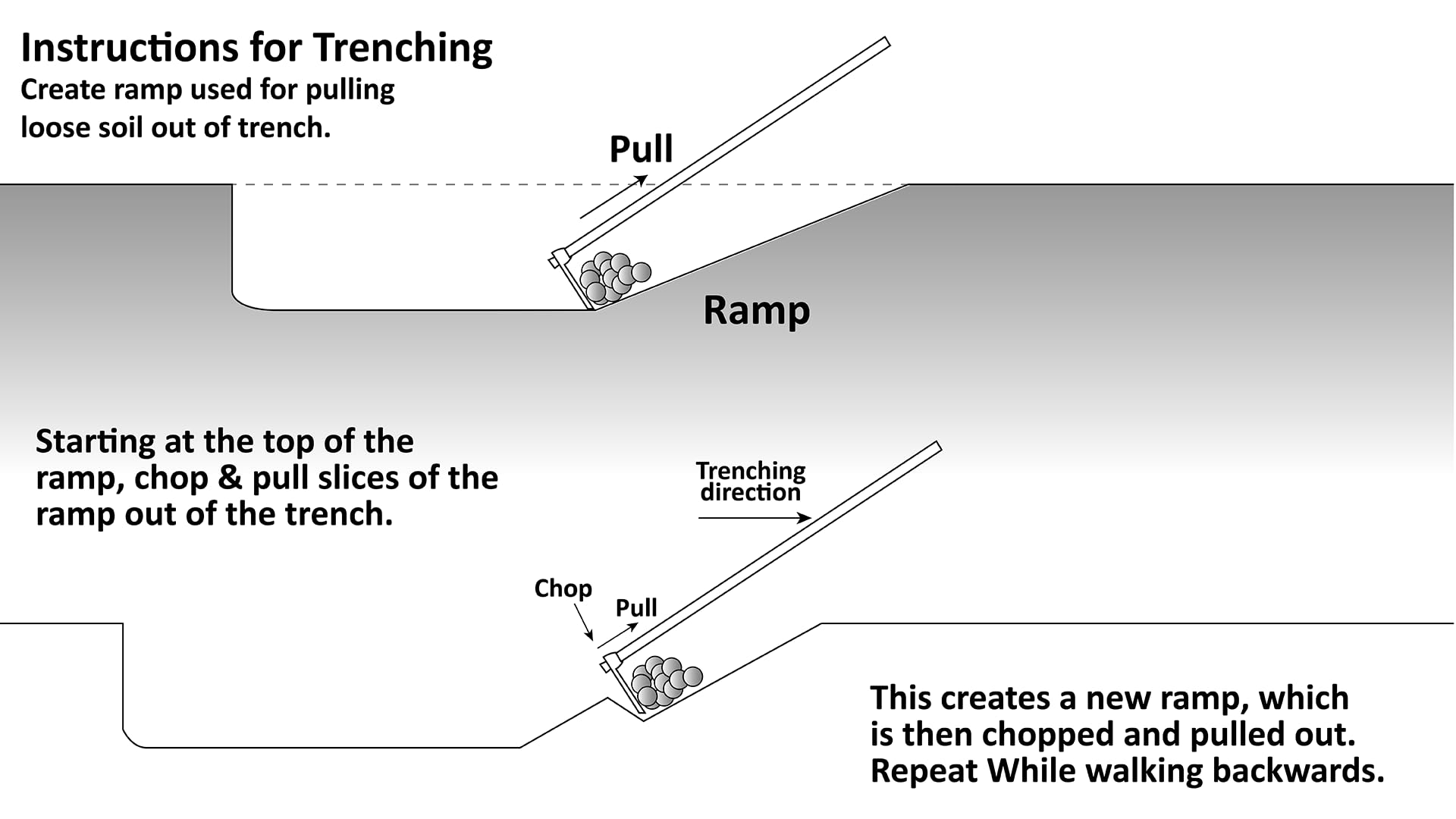 Instructions for Trenching
Create ramp used for pulling loose soil out of trench.

Pull

Ramp

Starting at the top of the ramp, chop & pull slices of the ramp out of the trench.

Trenching direction

Chop

Pull

This creates a new ramp, which is then chopped and pulled out. Repeat While walking backwards.