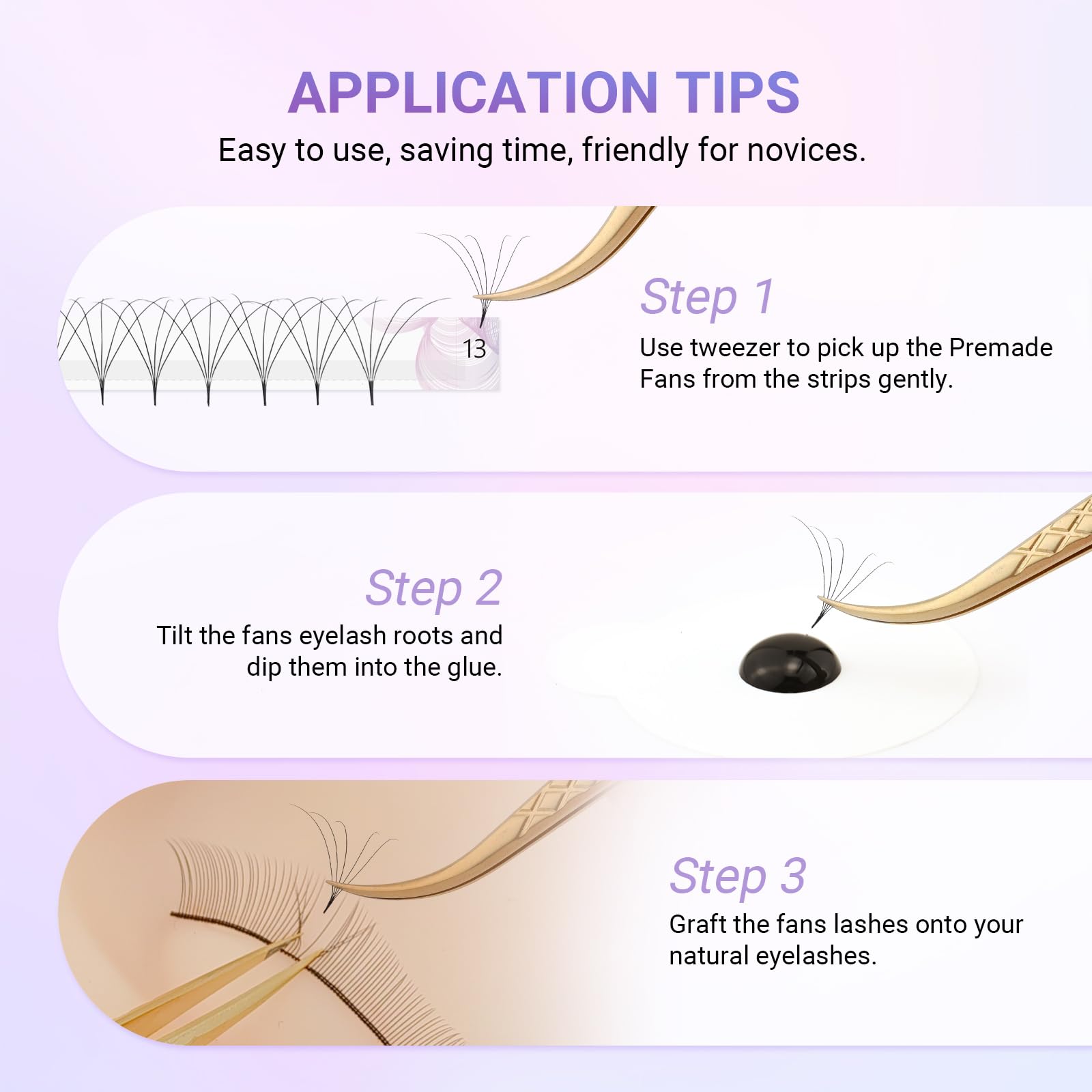 APPLICATION TIPS
Easy to use, saving time, friendly for novices.

13

Step 1
Use tweezer to pick up the Premade Fans from the strips gently.

Step 2
Tilt the fans eyelash roots and dip them into the glue.

Step 3
Graft the fans lashes onto your natural eyelashes.