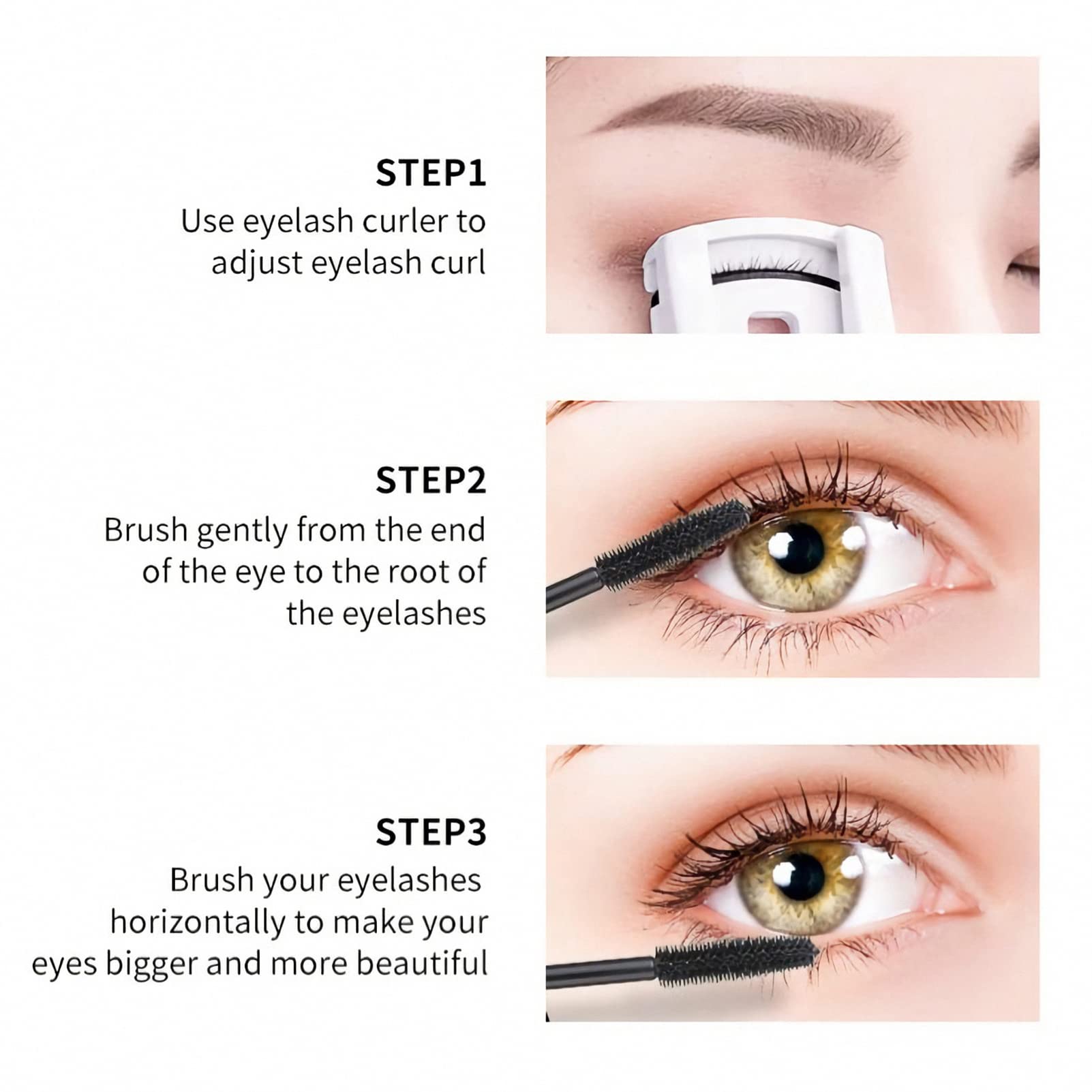 STEP1
Use eyelash curler to adjust eyelash curl

STEP2
Brush gently from the end of the eye to the root of the eyelashes

STEP3
Brush your eyelashes horizontally to make your eyes bigger and more beautiful