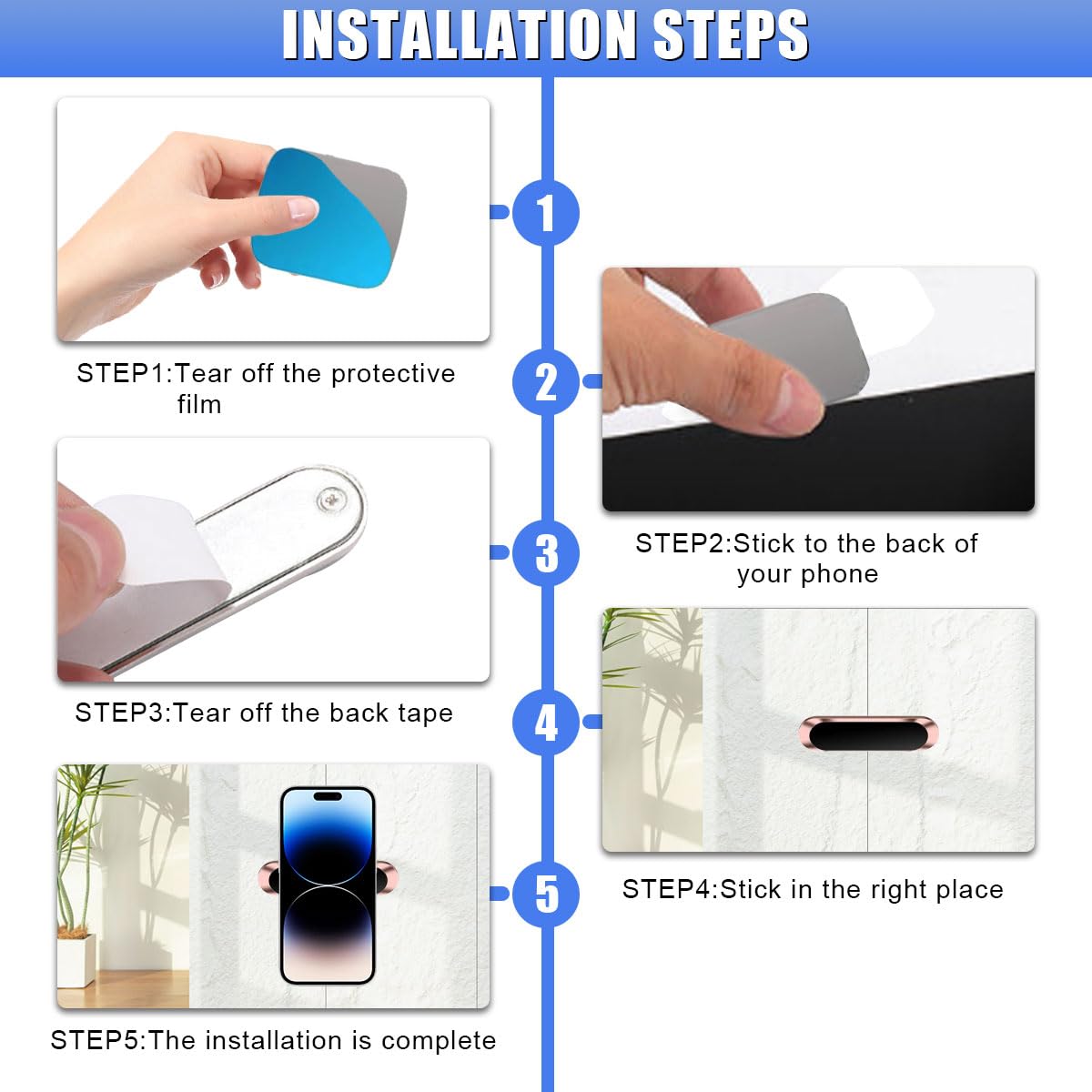 INSTALLATION STEPS

1

STEP1:Tear off the protective film

2

STEP2:Stick to the back of your phone

3

STEP3:Tear off the back tape

4

STEP4:Stick in the right place

5

STEP5:The installation is complete