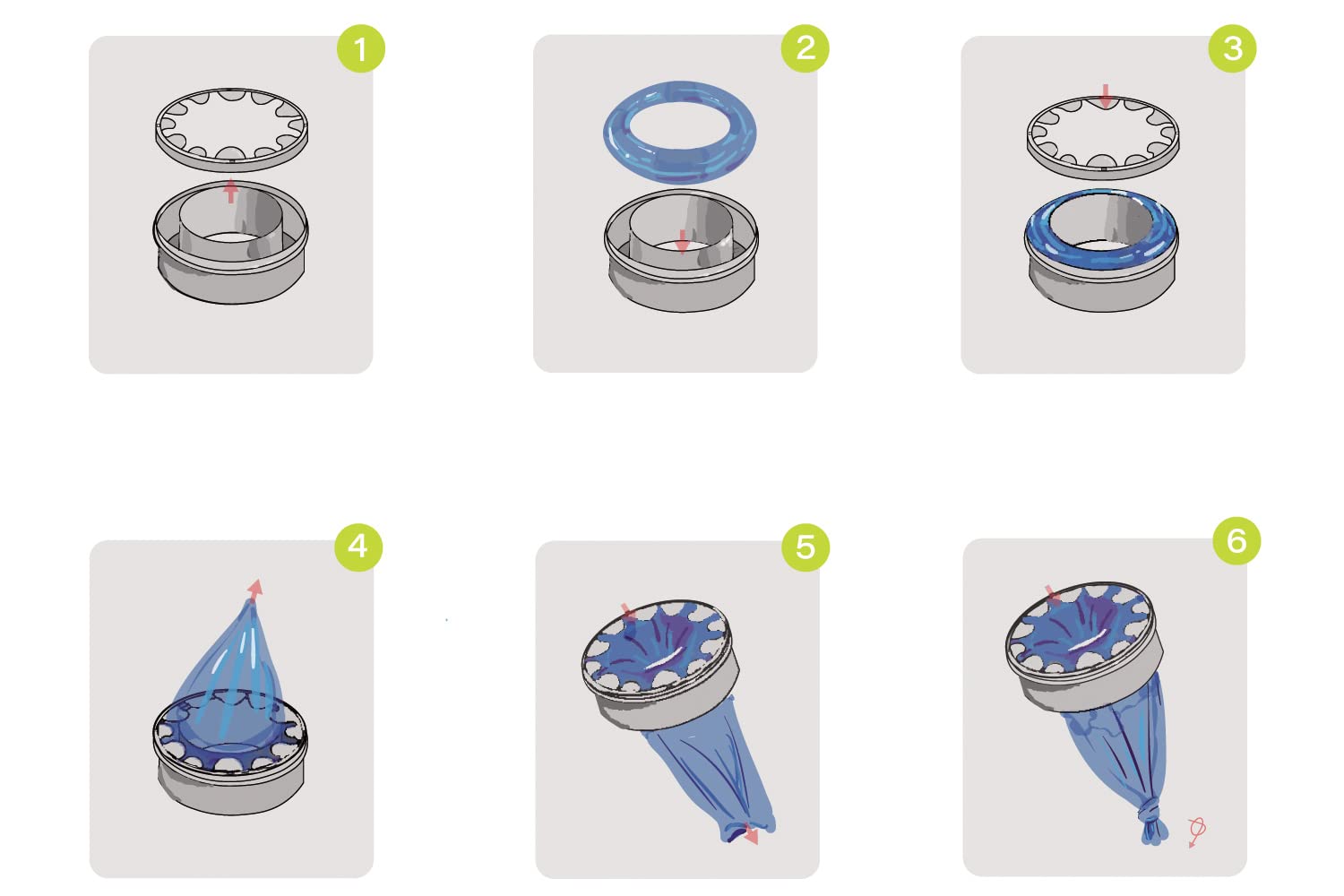 1

2

3

4

5

6