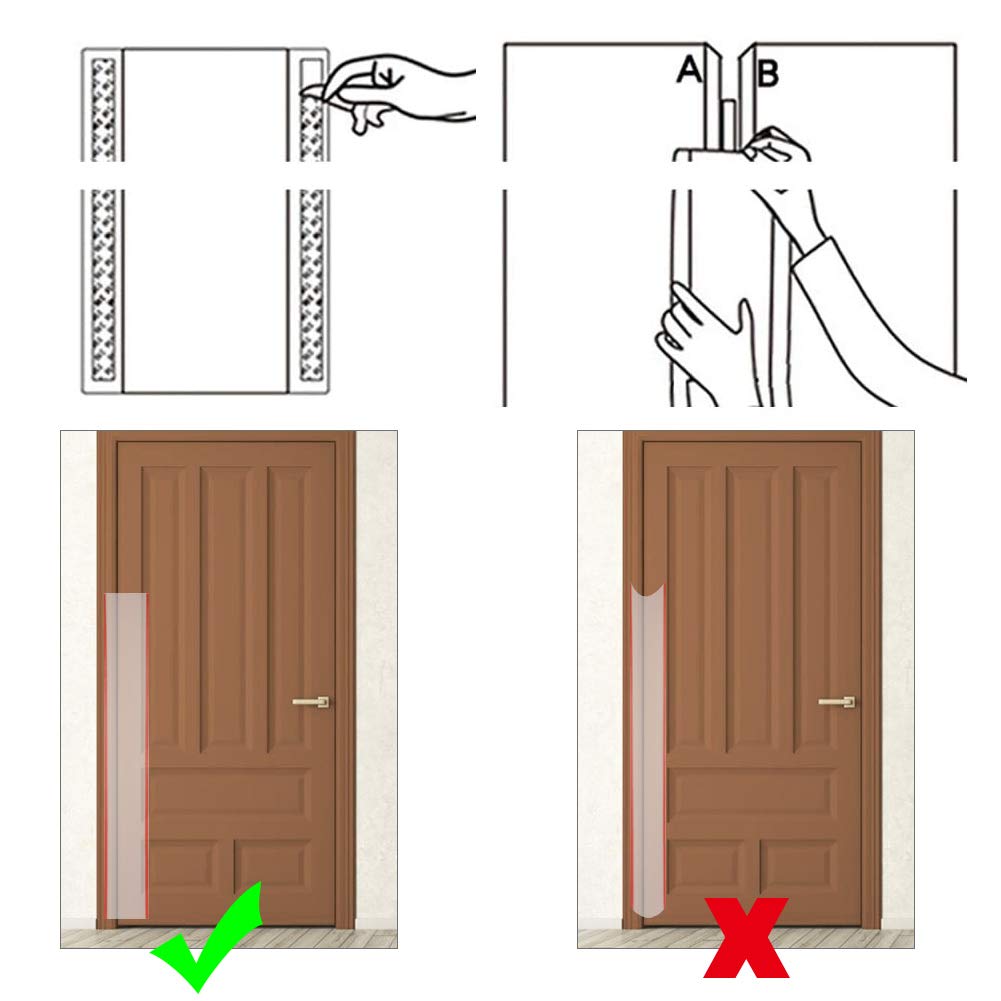 A B