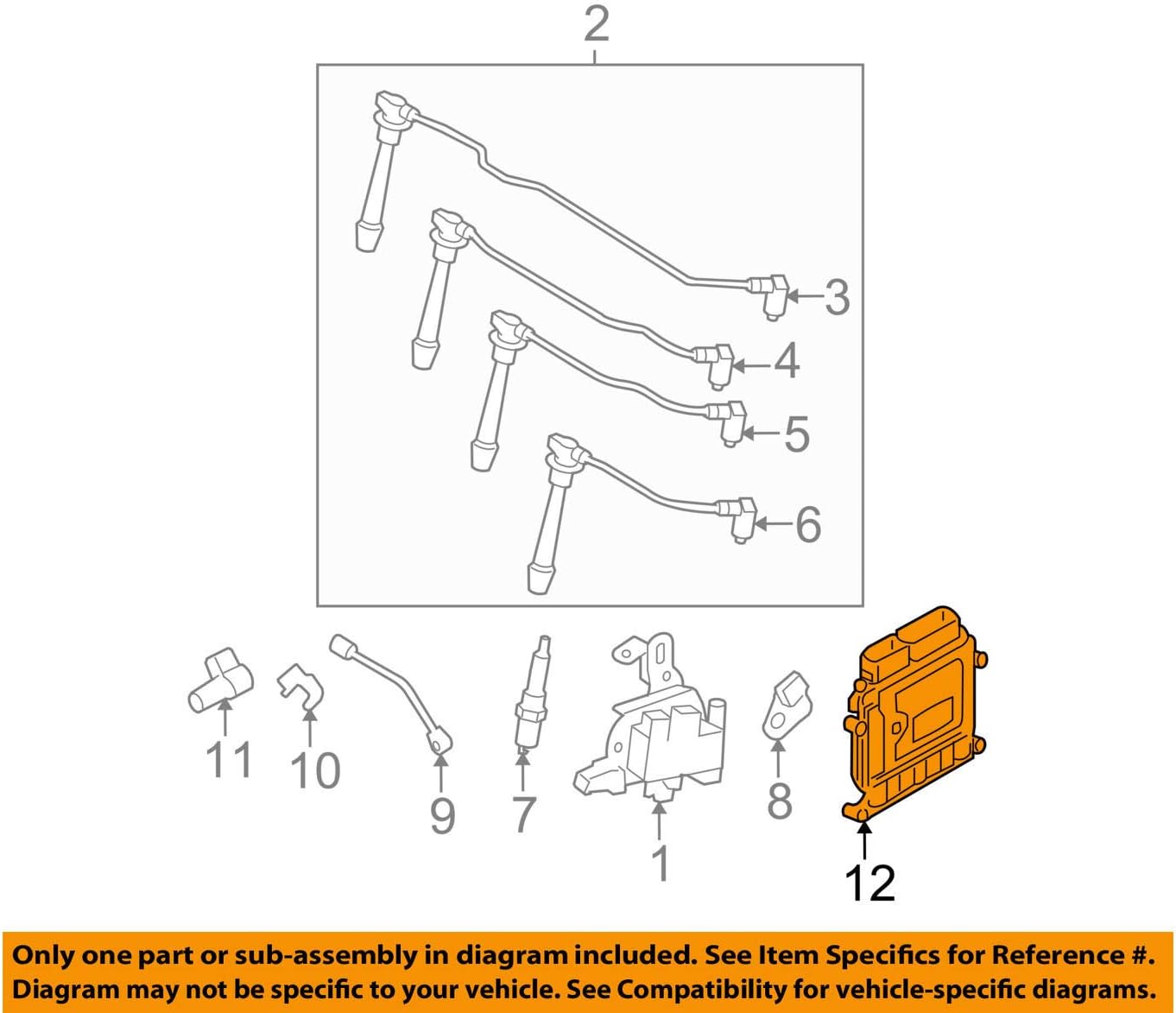 2
3
4
5
6
11
10
9
7
1
8
12

Only one part or sub-assembly in diagram included. See Item Specifics for Reference #. Diagram may not be specific to your vehicle. See Compatibility for vehicle-specific diagrams.