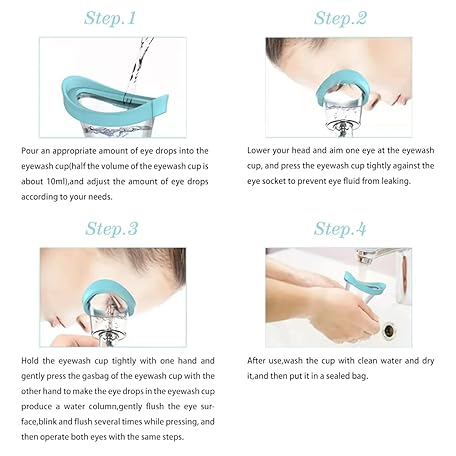 Step.1

Pour an appropriate amount of eye drops into the eyewash cup(half the volume of the eyewash cup is about 10ml),and adjust the amount of eye drops according to your needs.

Step.2

Lower your head and aim one eye at the eyewash cup, and press the eyewash cup tightly against the eye socket to prevent eye fluid from leaking.

Step.3

Hold the eyewash cup tightly with one hand and gently press the gasbag of the eyewash cup with the other hand to make the eye drops in the eyewash cup produce a water column,gently flush the eye surface,blink and flush several times while pressing, and then operate both eyes with the same steps.

Step.4

After use,wash the cup with clean water and dry it,and then put it in a sealed bag.