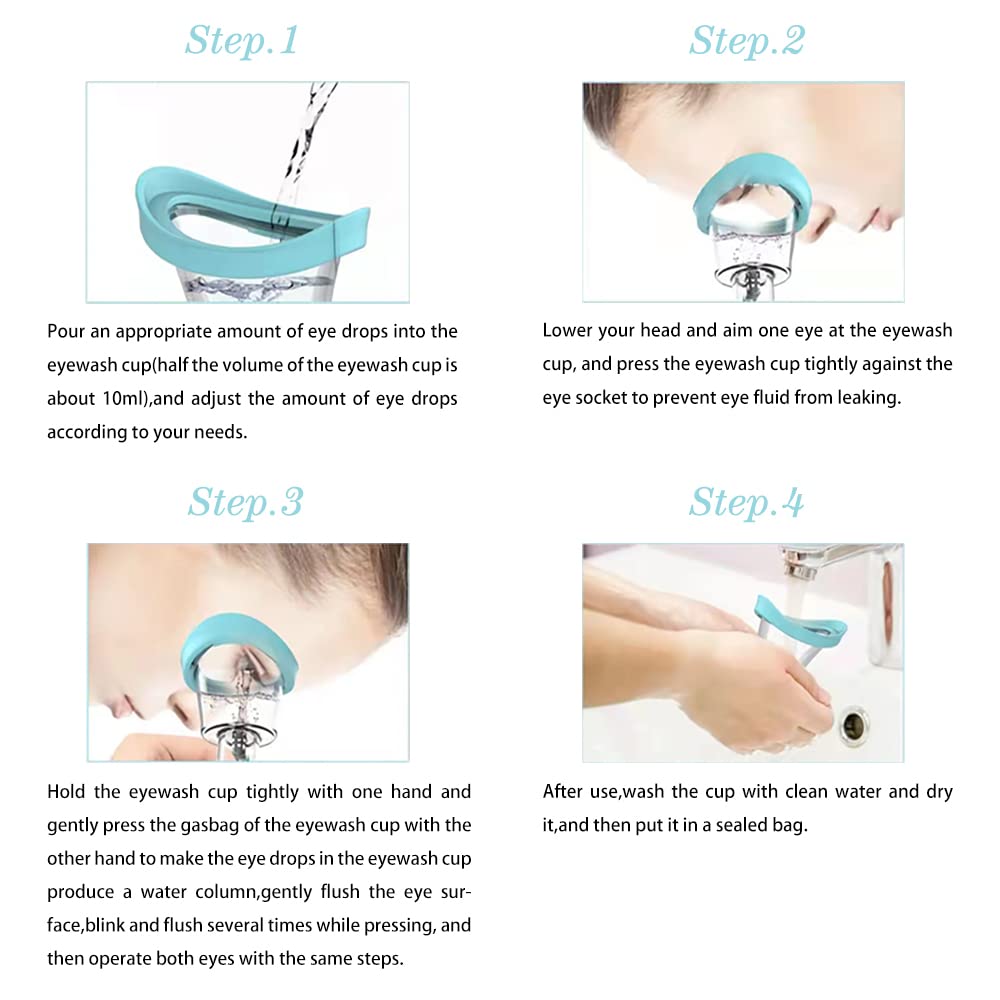 Step.1

Pour an appropriate amount of eye drops into the eyewash cup(half the volume of the eyewash cup is about 10ml),and adjust the amount of eye drops according to your needs.

Step.2

Lower your head and aim one eye at the eyewash cup, and press the eyewash cup tightly against the eye socket to prevent eye fluid from leaking.

Step.3

Hold the eyewash cup tightly with one hand and gently press the gasbag of the eyewash cup with the other hand to make the eye drops in the eyewash cup produce a water column,gently flush the eye surface,blink and flush several times while pressing, and then operate both eyes with the same steps.

Step.4

After use,wash the cup with clean water and dry it,and then put it in a sealed bag.