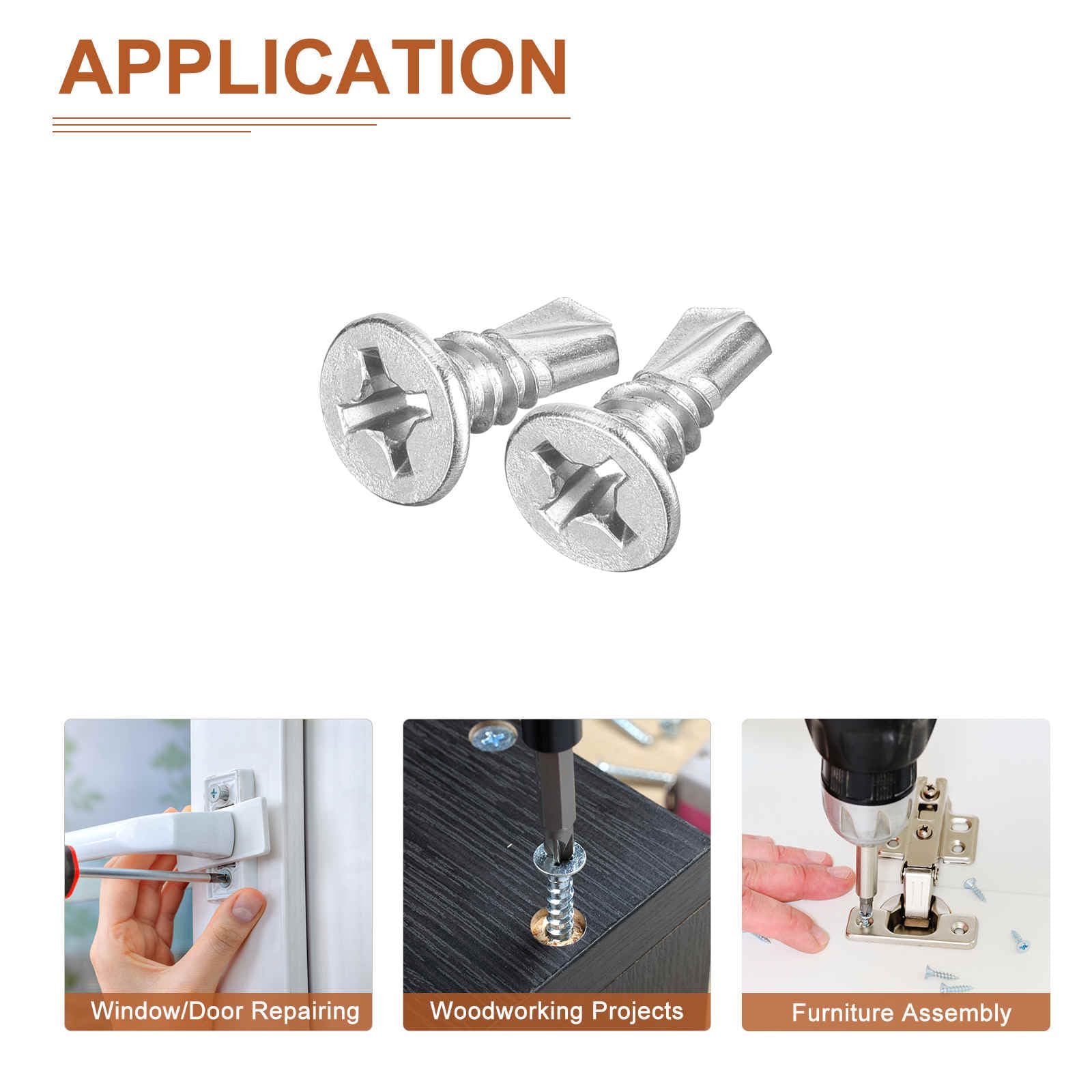 APPLICATION

Window/Door Repairing

Woodworking Projects

Furniture Assembly