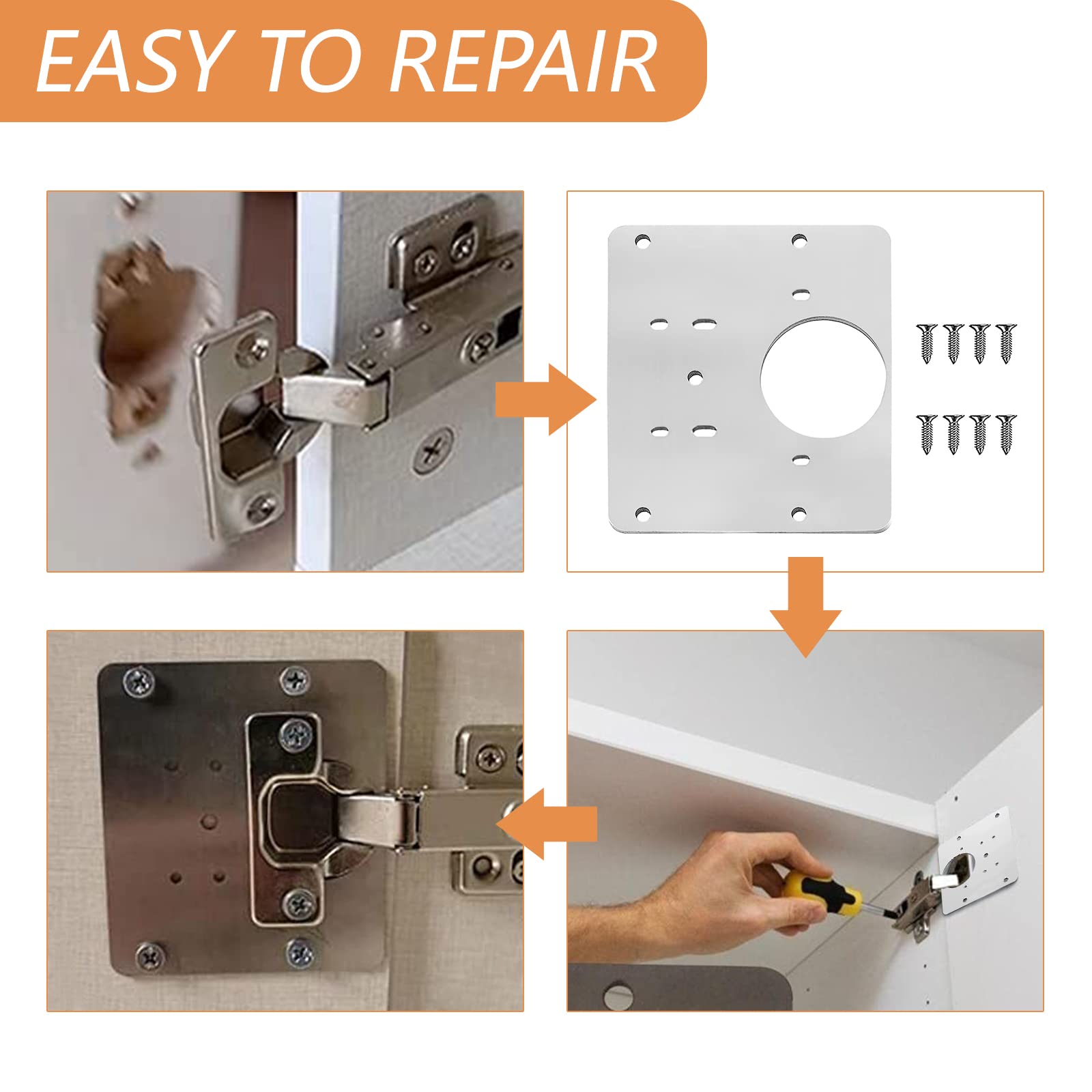 EASY TO REPAIR