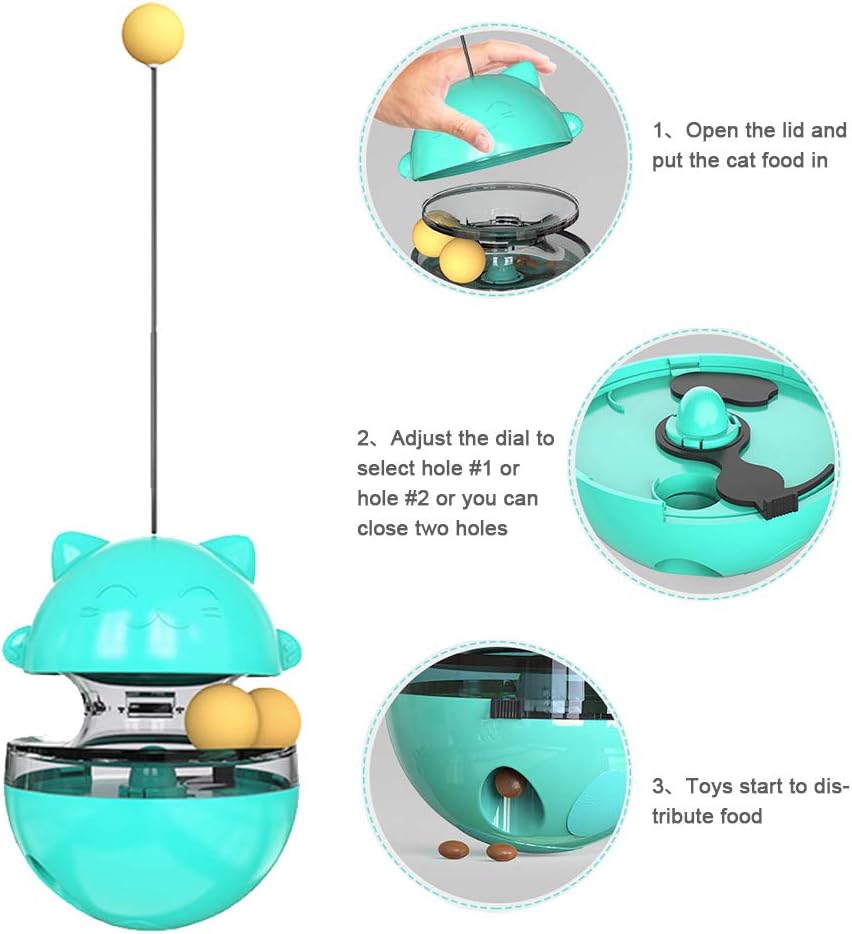 1、Open the lid and put the cat food in

2、Adjust the dial to select hole #1 or hole #2 or you can close two holes

3、Toys start to distribute food