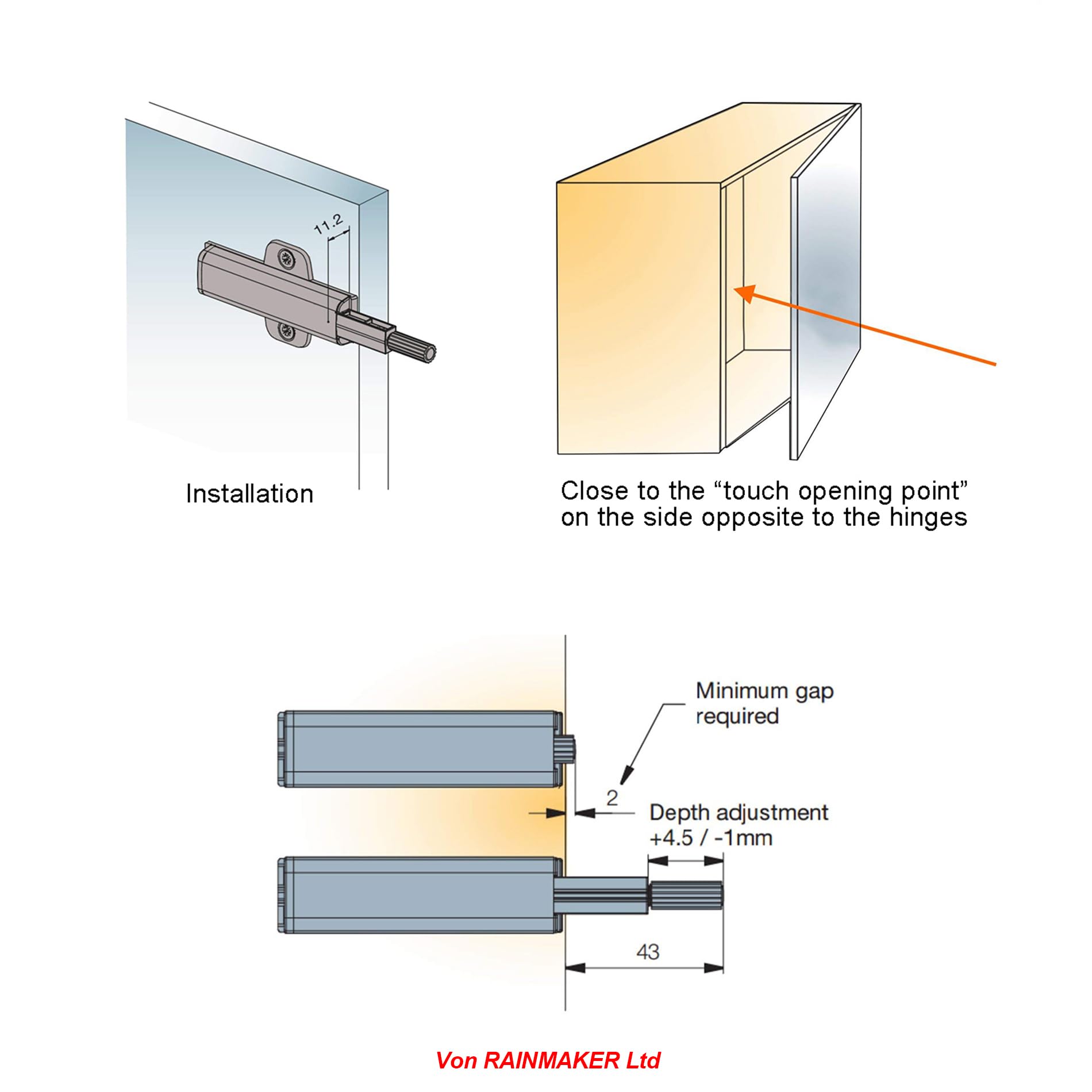 11.2

Installation

Close to the “touch opening point” on the side opposite to the hinges

Minimum gap required

2

Depth adjustment +4.5 / -1mm

43

Von RAINMAKER Ltd