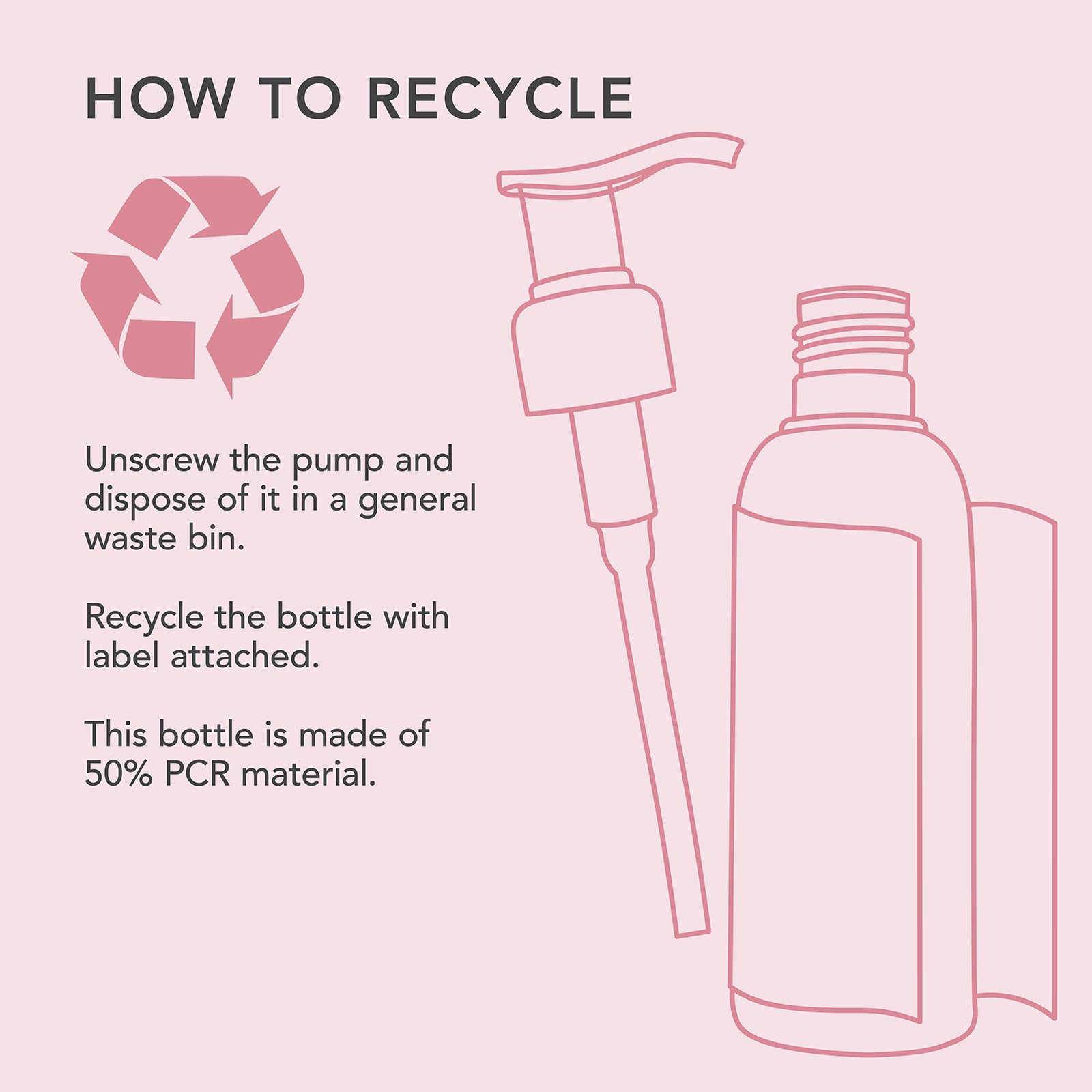 HOW TO RECYCLE

Unscrew the pump and dispose of it in a general waste bin.

Recycle the bottle with label attached.

This bottle is made of 50% PCR material.