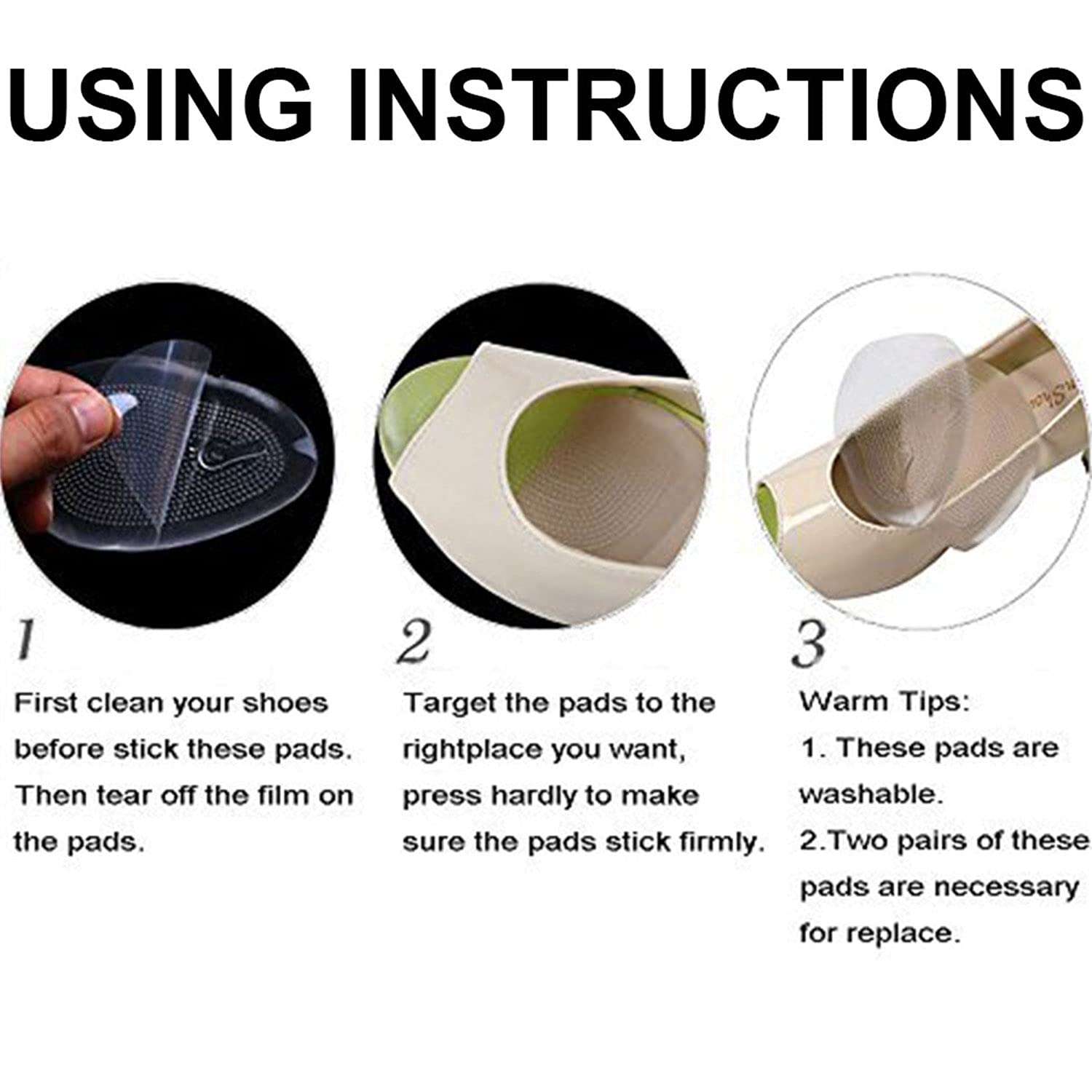 USING INSTRUCTIONS

1

First clean your shoes before stick these pads. Then tear off the film on the pads.

2

Target the pads to the rightplace you want, press hardly to make sure the pads stick firmly.

3

Warm Tips:
1. These pads are washable.
2.Two pairs of these pads are necessary for replace.