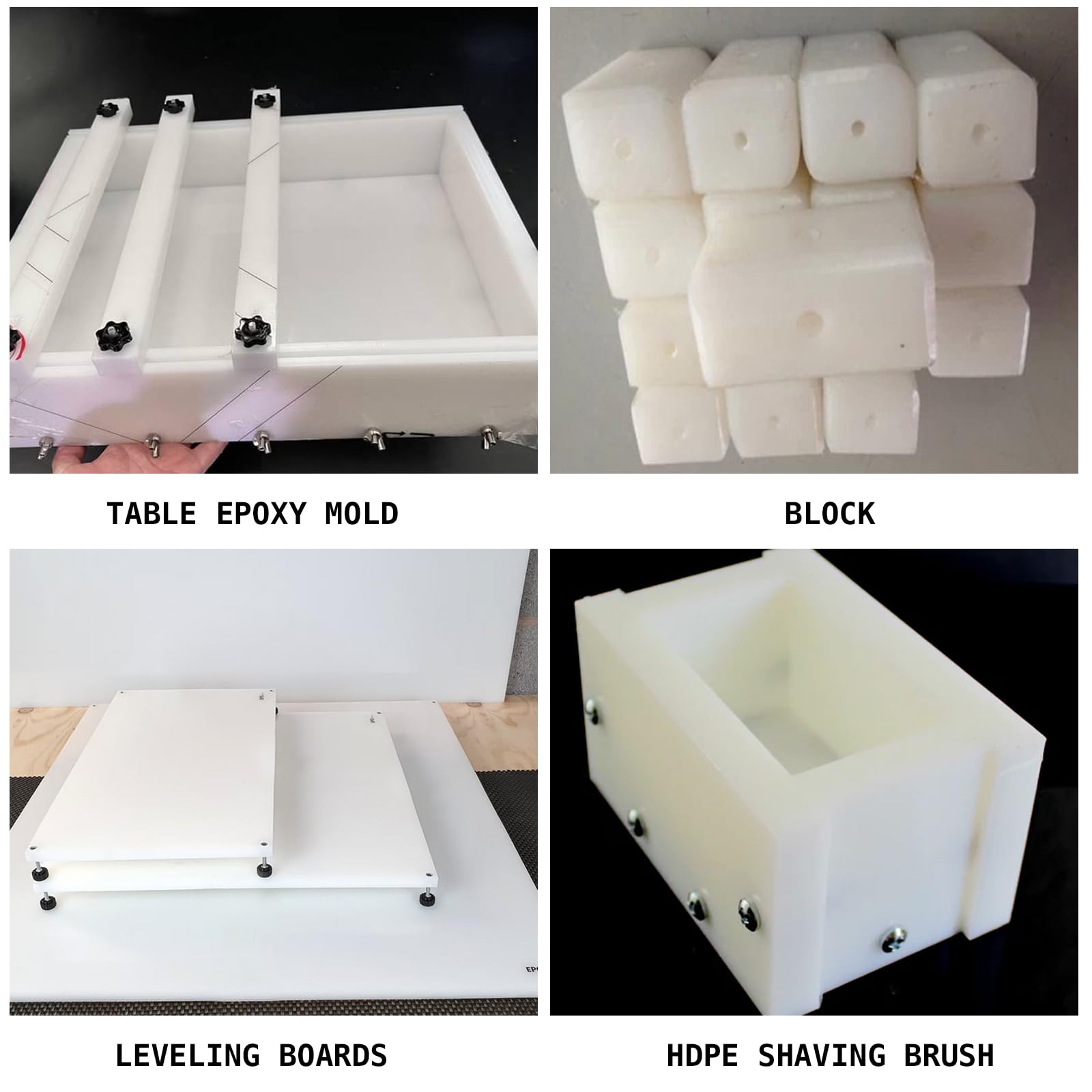 TABLE EPOXY MOLD

BLOCK

LEVELING BOARDS

HDPE SHAVING BRUSH