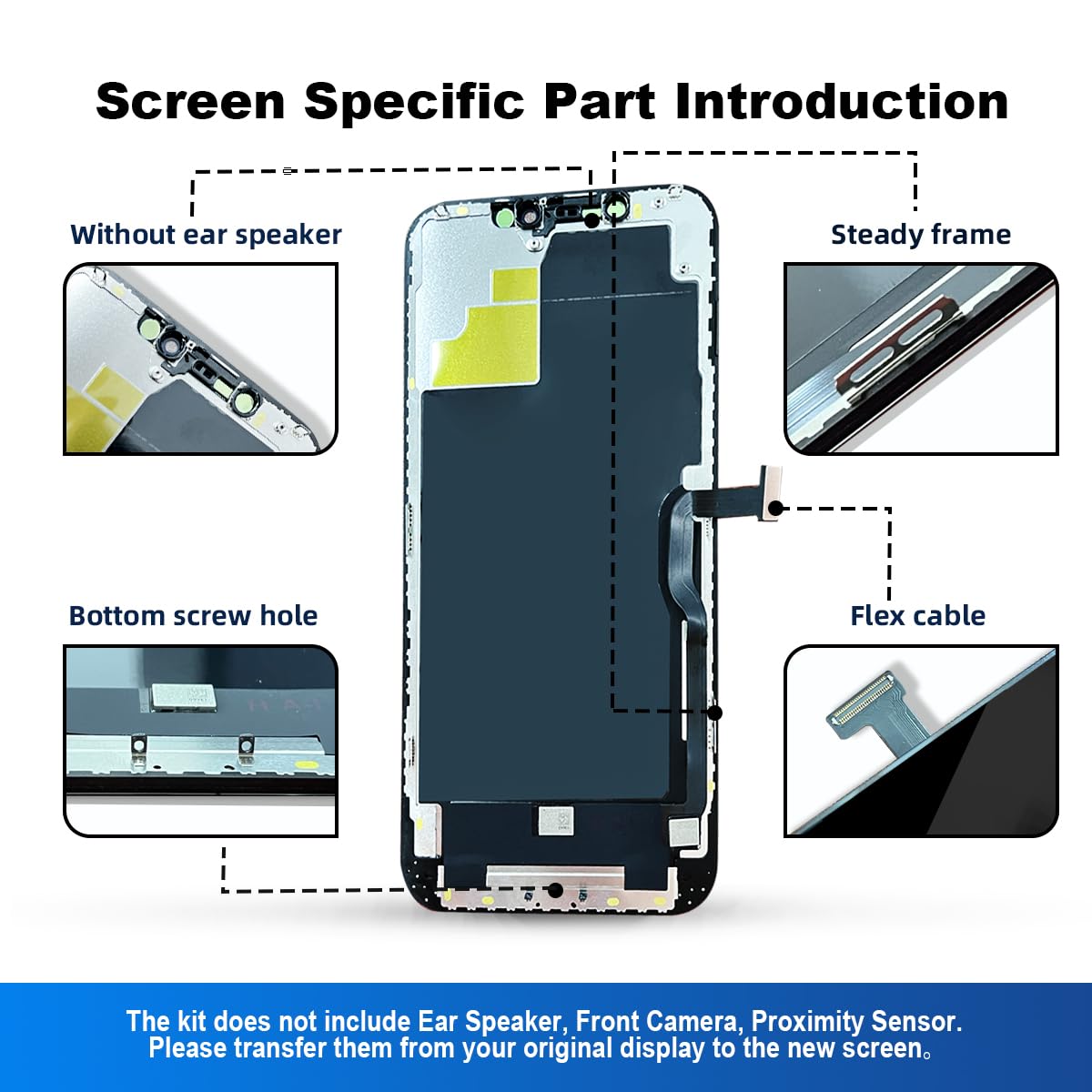 Screen Specific Part Introduction

Without ear speaker

Steady frame

Bottom screw hole

Flex cable

The kit does not include Ear Speaker, Front Camera, Proximity Sensor. Please transfer them from your original display to the new screen。