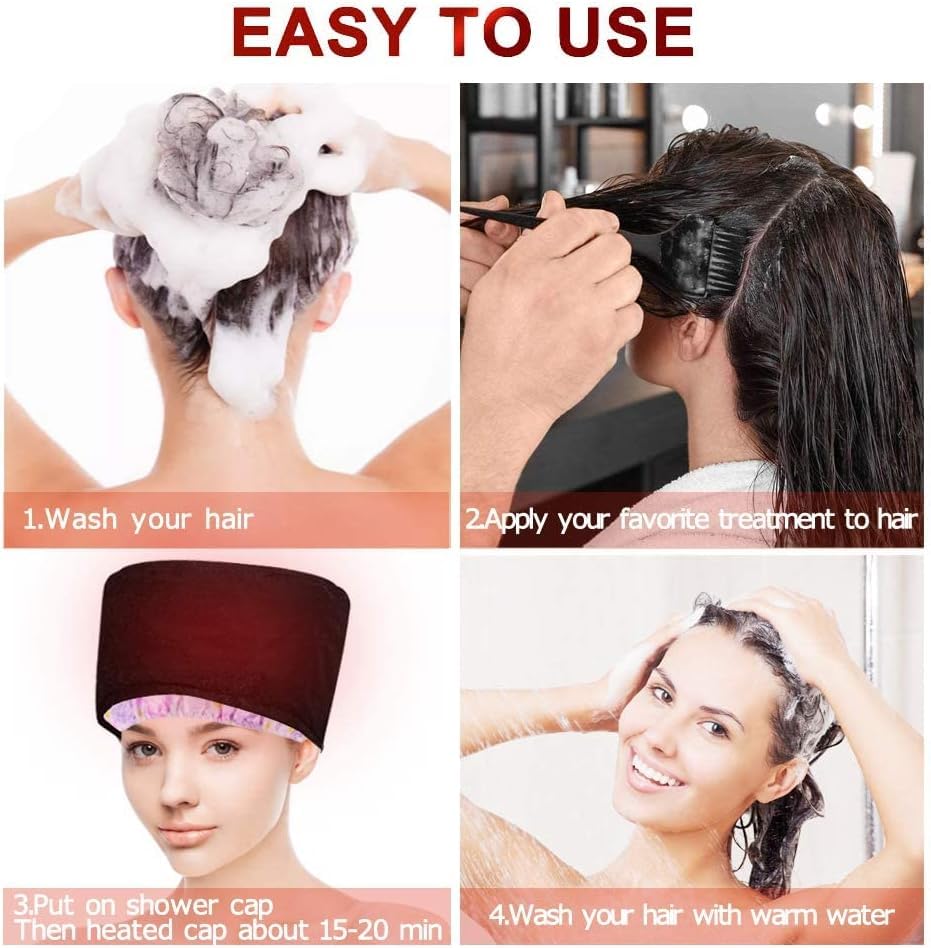 EASY TO USE

1.Wash your hair

2.Apply your favorite treatment to hair

3.Put on shower cap
Then heated cap about 15-20 min

4.Wash your hair with warm water