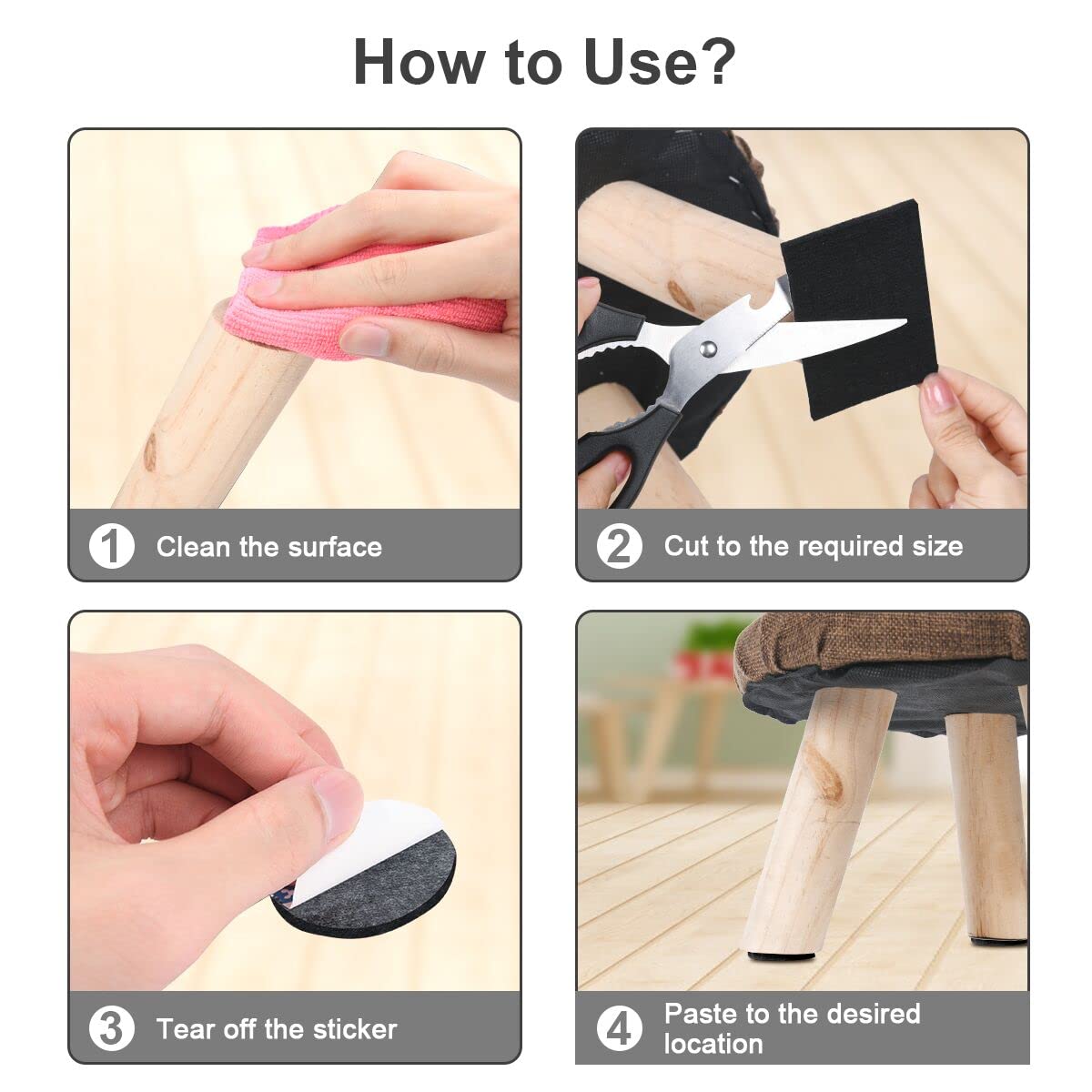 How to Use?

1 Clean the surface

2 Cut to the required size

3 Tear off the sticker

4 Paste to the desired location