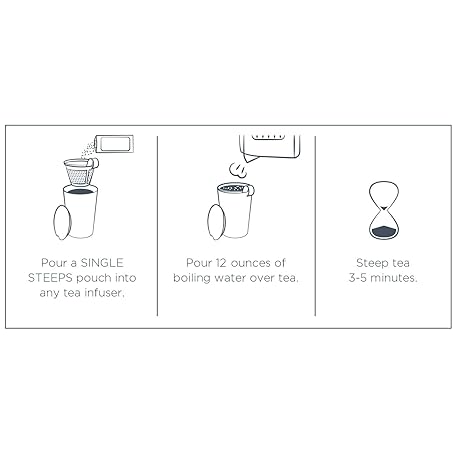 Pour a SINGLE STEEPS pouch into any tea infuser.

Pour 12 ounces of boiling water over tea.

Steep tea 3-5 minutes.