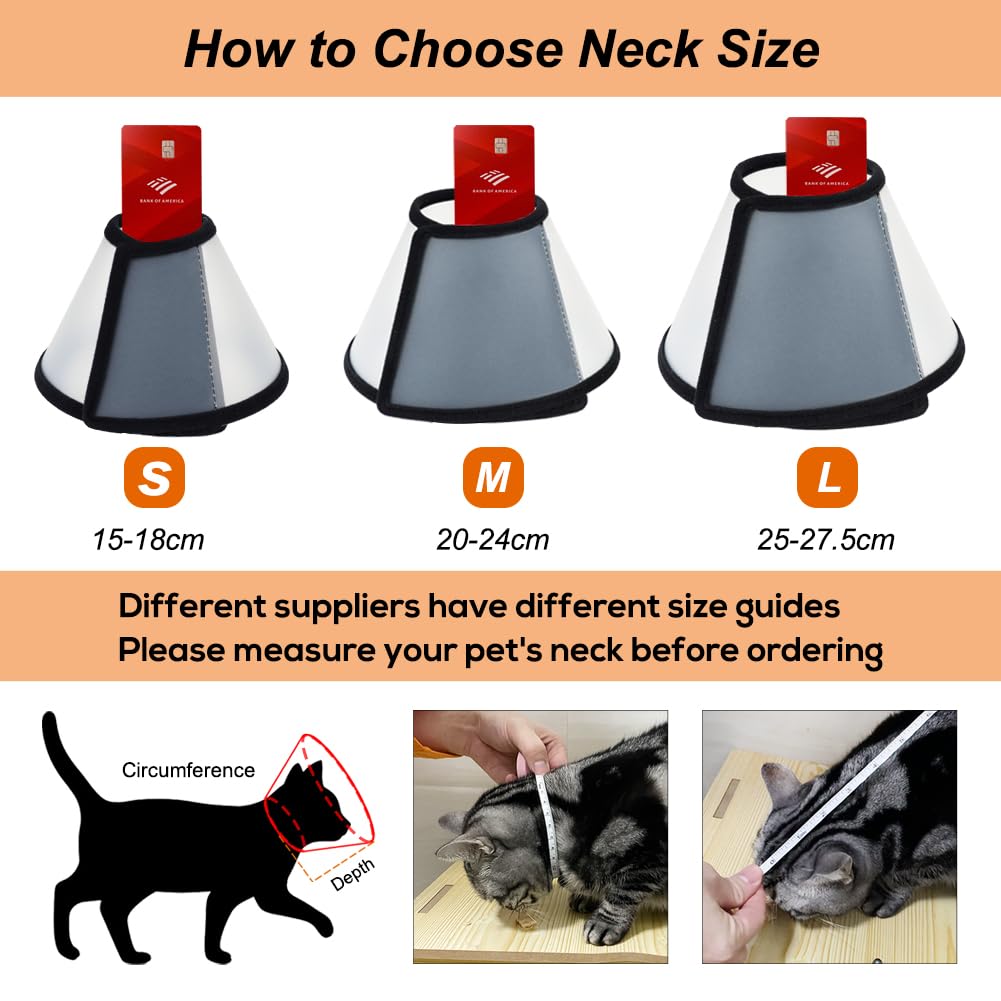 How to Choose Neck Size

BANK OF AMERICA

BANK OF AMERICA

BANK OF AMERICA

S
15-18cm

M
20-24cm

L
25-27.5cm

Different suppliers have different size guides
Please measure your pet's neck before ordering

Circumference

Depth