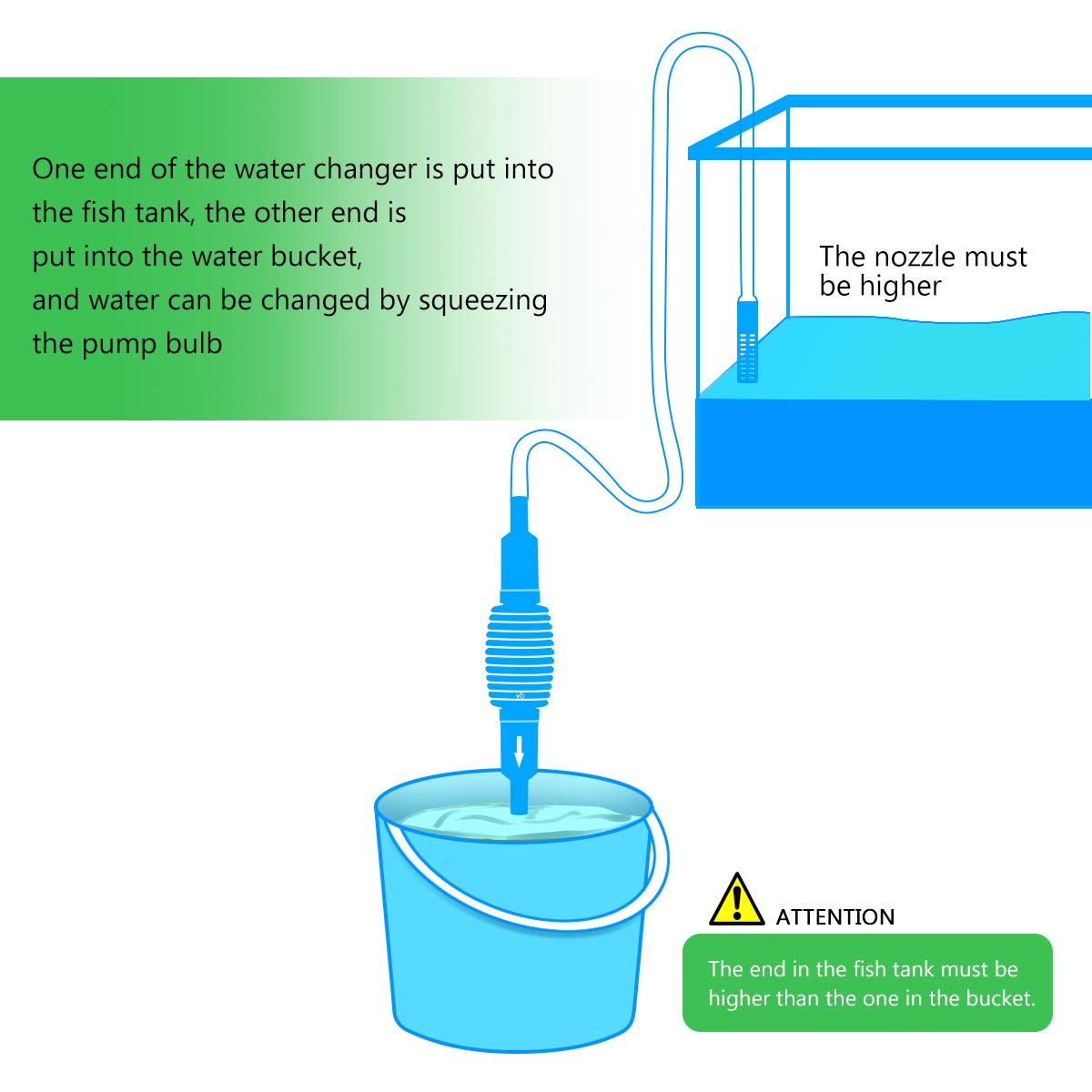 One end of the water changer is put into the fish tank, the other end is put into the water bucket, and water can be changed by squeezing the pump bulb

The nozzle must be higher

ATTENTION

The end in the fish tank must be higher than the one in the bucket.