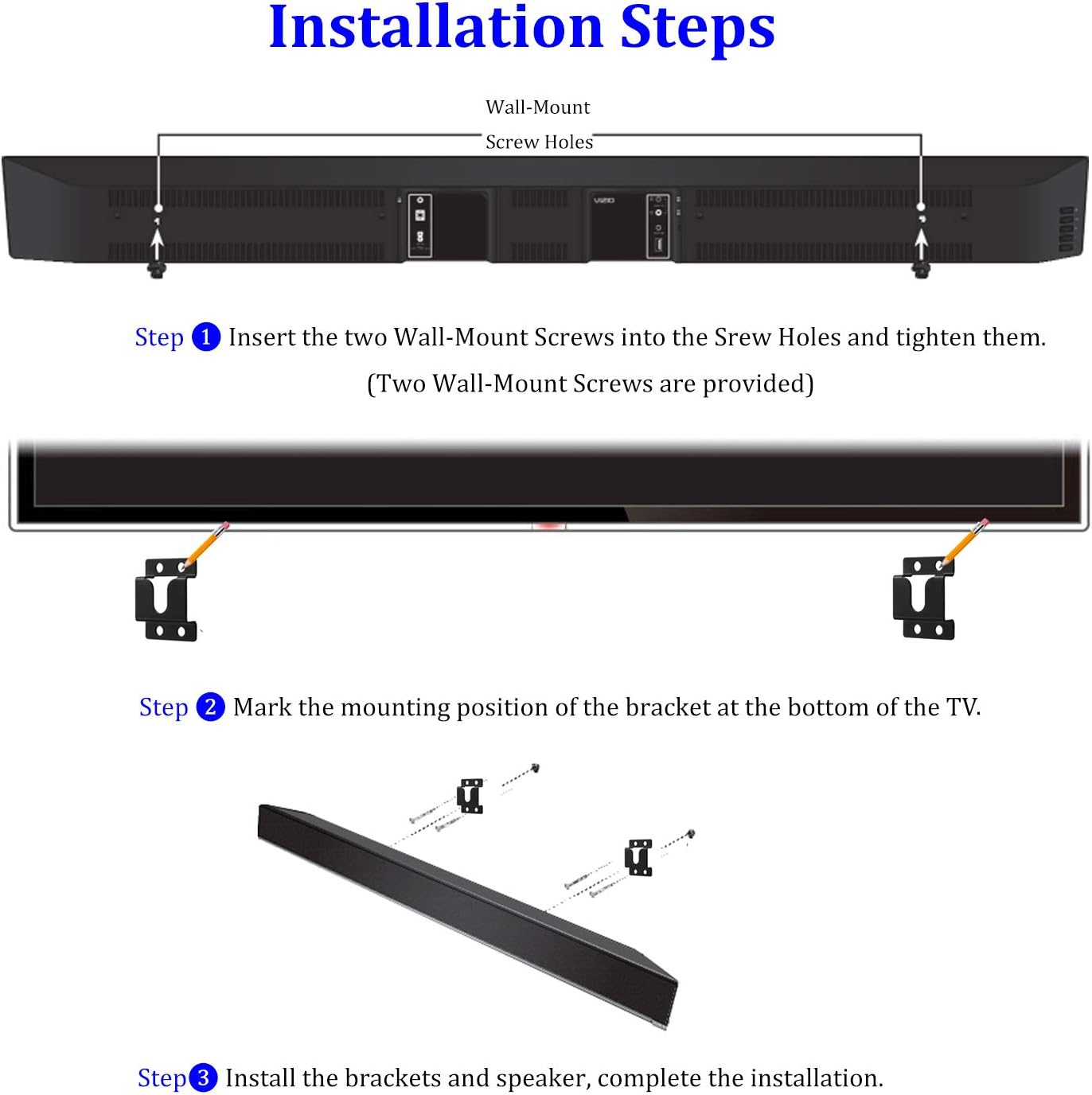 Installation Steps

Wall-Mount
Screw Holes

VIZIO

Step 1 Insert the two Wall-Mount Screws into the Srew Holes and tighten them.
(Two Wall-Mount Screws are provided)

Step 2 Mark the mounting position of the bracket at the bottom of the TV.

Step 3 Install the brackets and speaker, complete the installation.