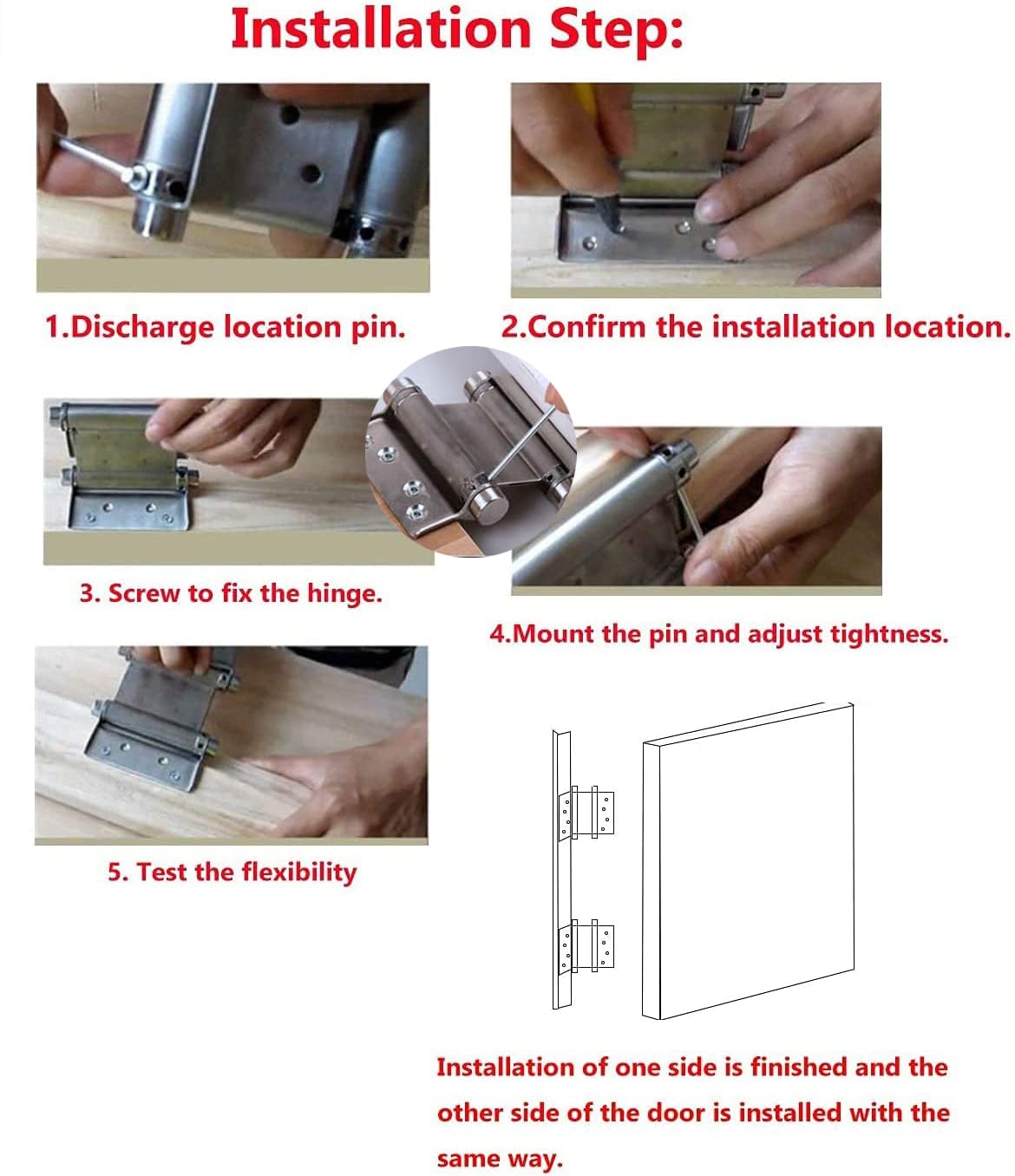 Installation Step:

1.Discharge location pin.

2.Confirm the installation location.

3. Screw to fix the hinge.

4.Mount the pin and adjust tightness.

5. Test the flexibility

Installation of one side is finished and the other side of the door is installed with the same way.