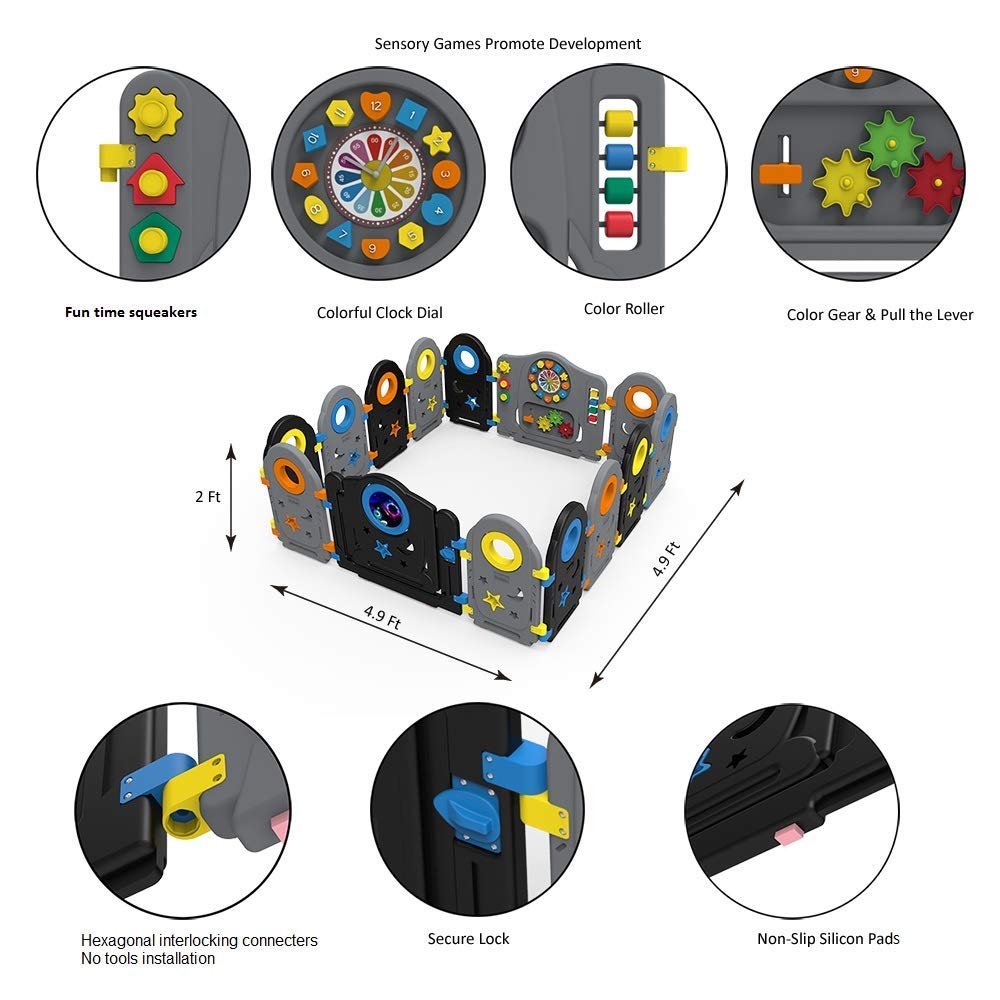 Sensory Games Promote Development

12 1 2 3 4 5 6 7 8 9 10 11

Fun time squeakers

Colorful Clock Dial

Color Roller

Color Gear & Pull the Lever

2 Ft

4.9 Ft

4.9 Ft

Hexagonal interlocking connecters
No tools installation

Secure Lock

Non-Slip Silicon Pads