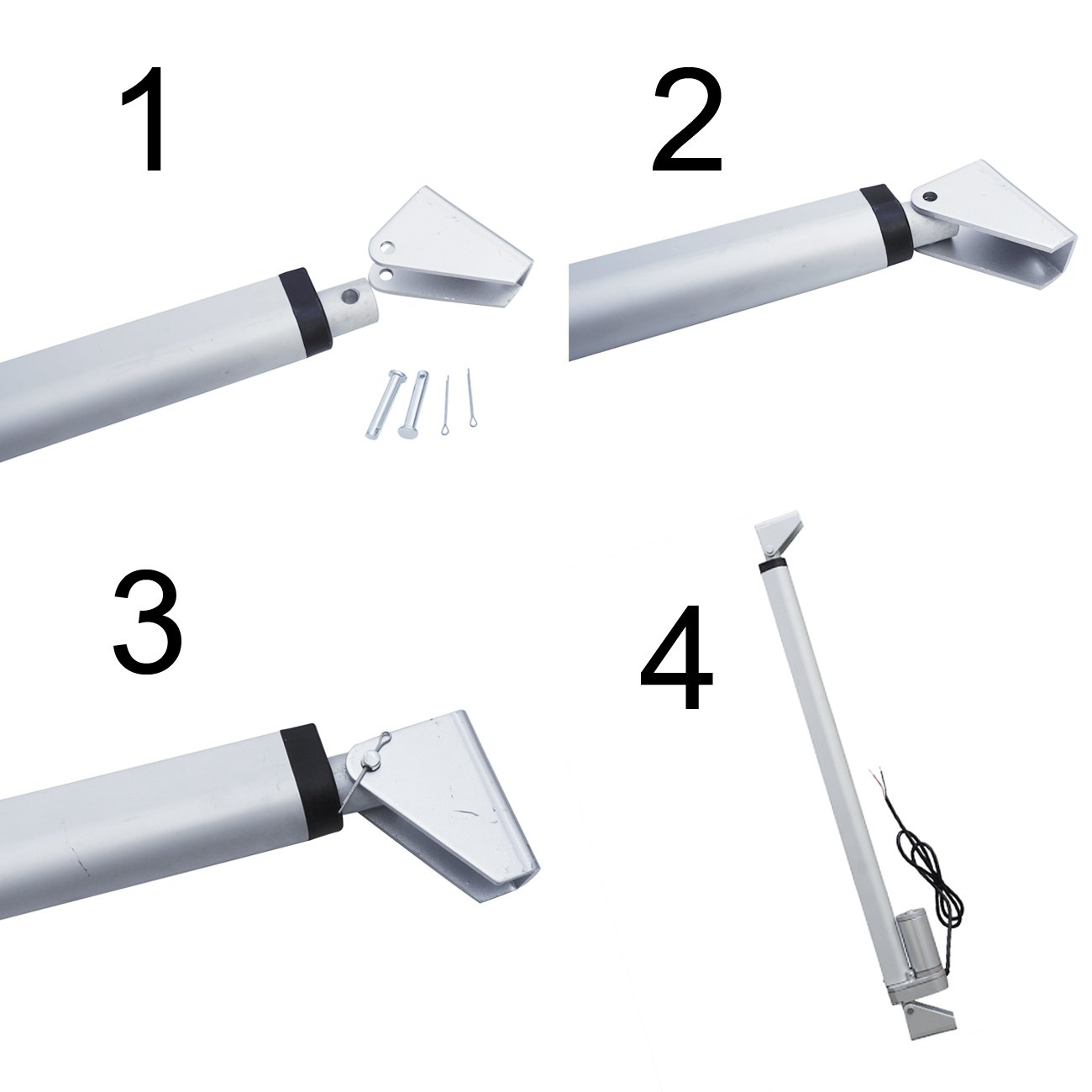 1

2

3

4