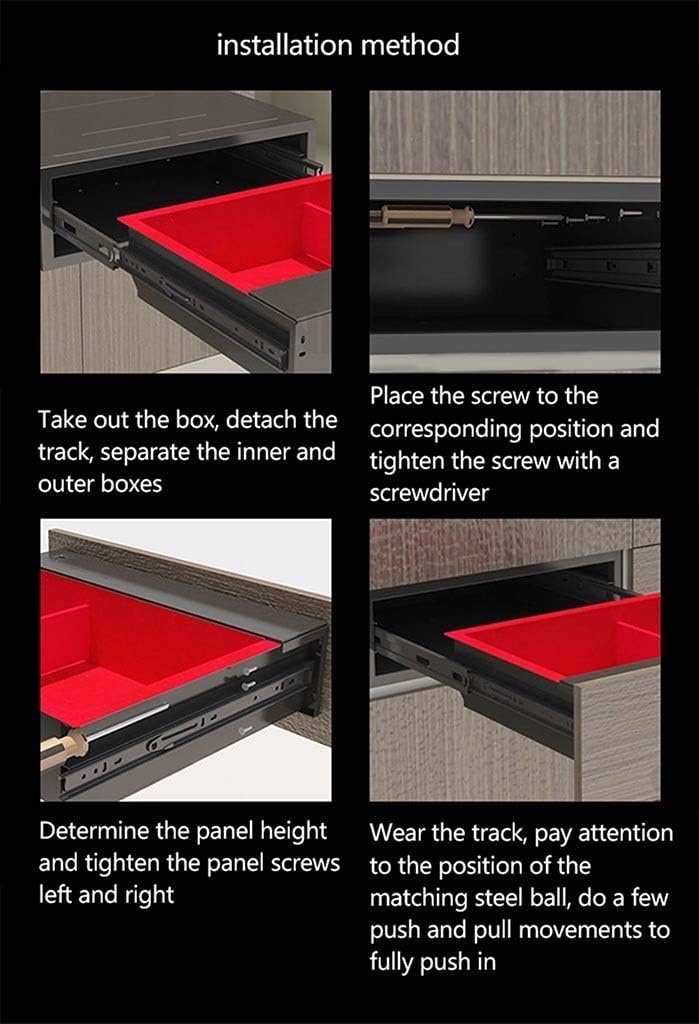 installation method

Take out the box, detach the track, separate the inner and outer boxes

Place the screw to the corresponding position and tighten the screw with a screwdriver

Determine the panel height and tighten the panel screws left and right

Wear the track, pay attention to the position of the matching steel ball, do a few push and pull movements to fully push in