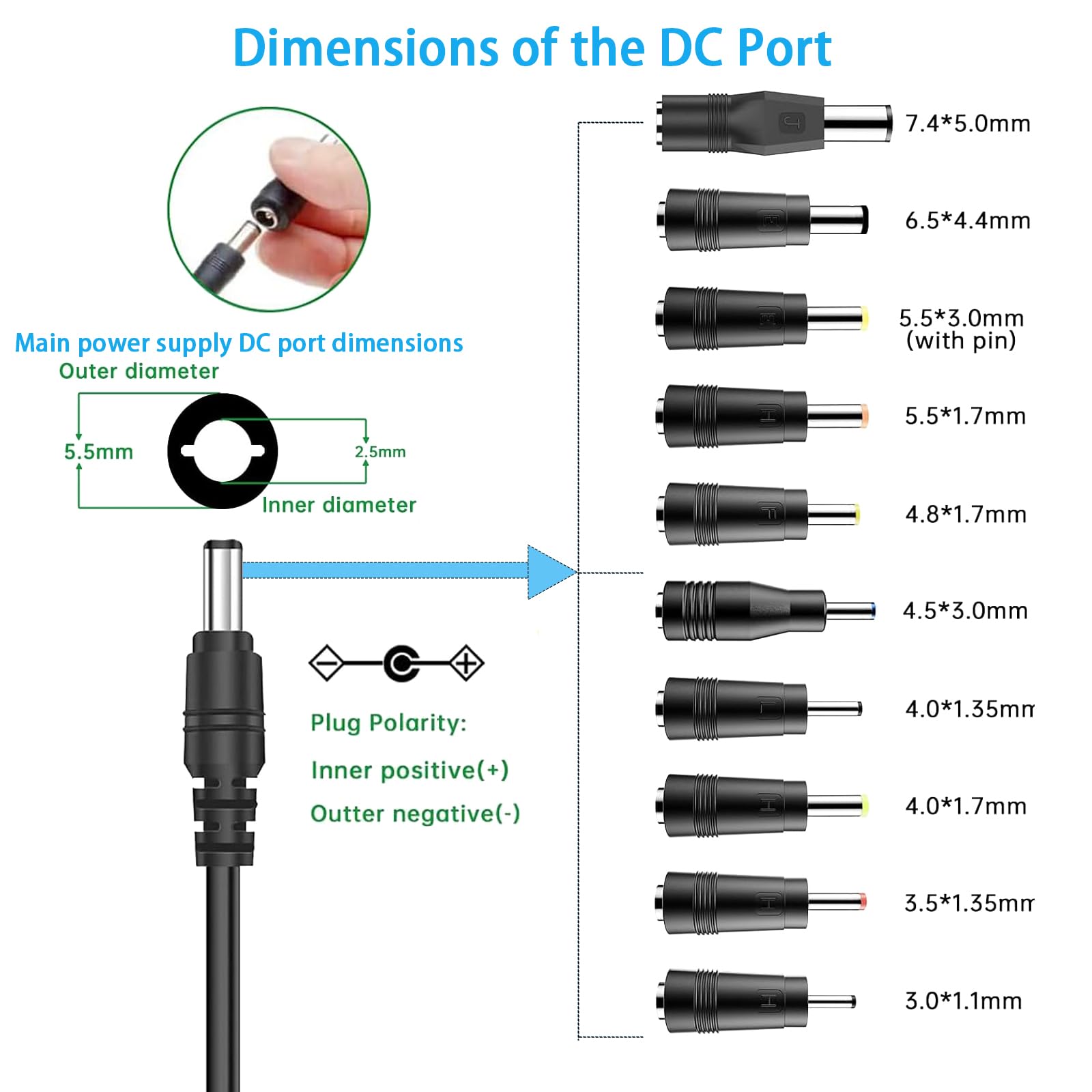 Dimensions of the DC Port

Main power supply DC port dimensions

Outer diameter

5.5mm

2.5mm

Inner diameter

Plug Polarity:

Inner positive(+)

Outter negative(-)

7.4*5.0mm

6.5*4.4mm

5.5*3.0mm (with pin)

5.5*1.7mm

4.8*1.7mm

4.5*3.0mm

4.0*1.35mm

4.0*1.7mm

3.5*1.35mm

3.0*1.1mm