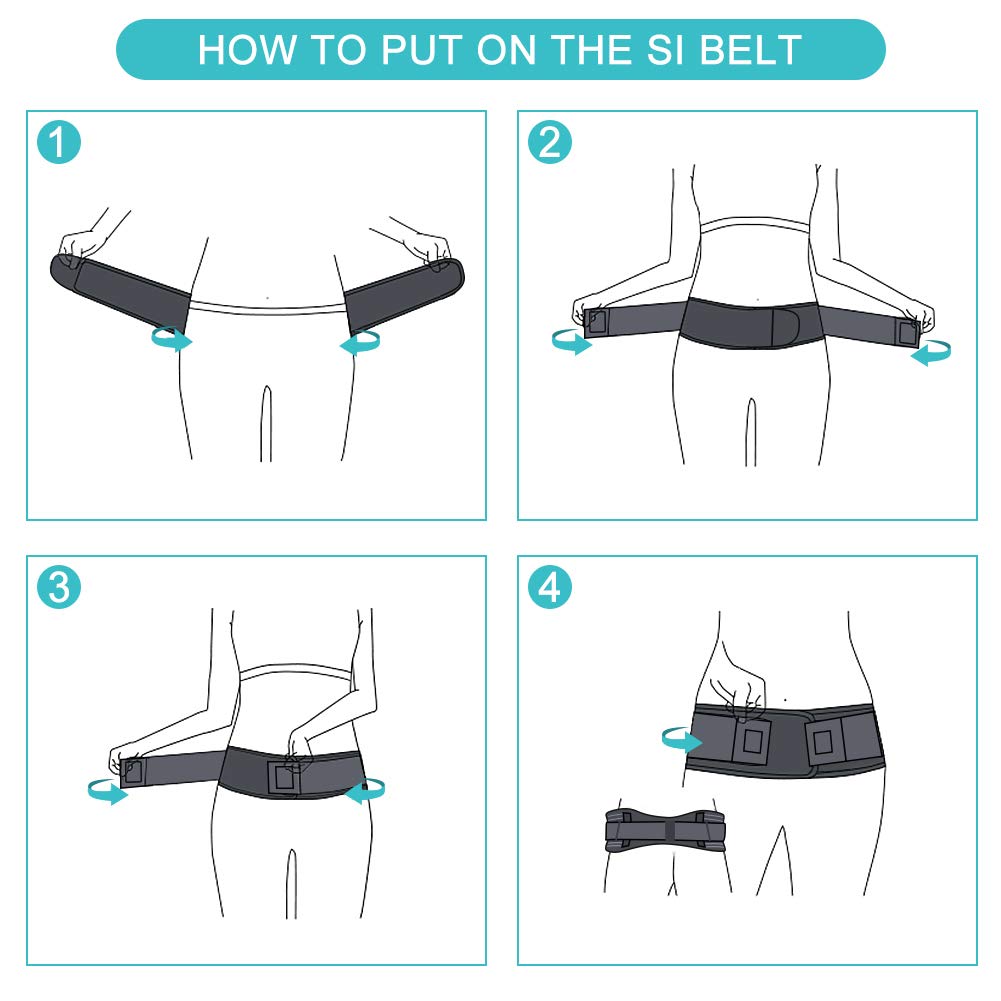 HOW TO PUT ON THE SI BELT

1

2

3

4