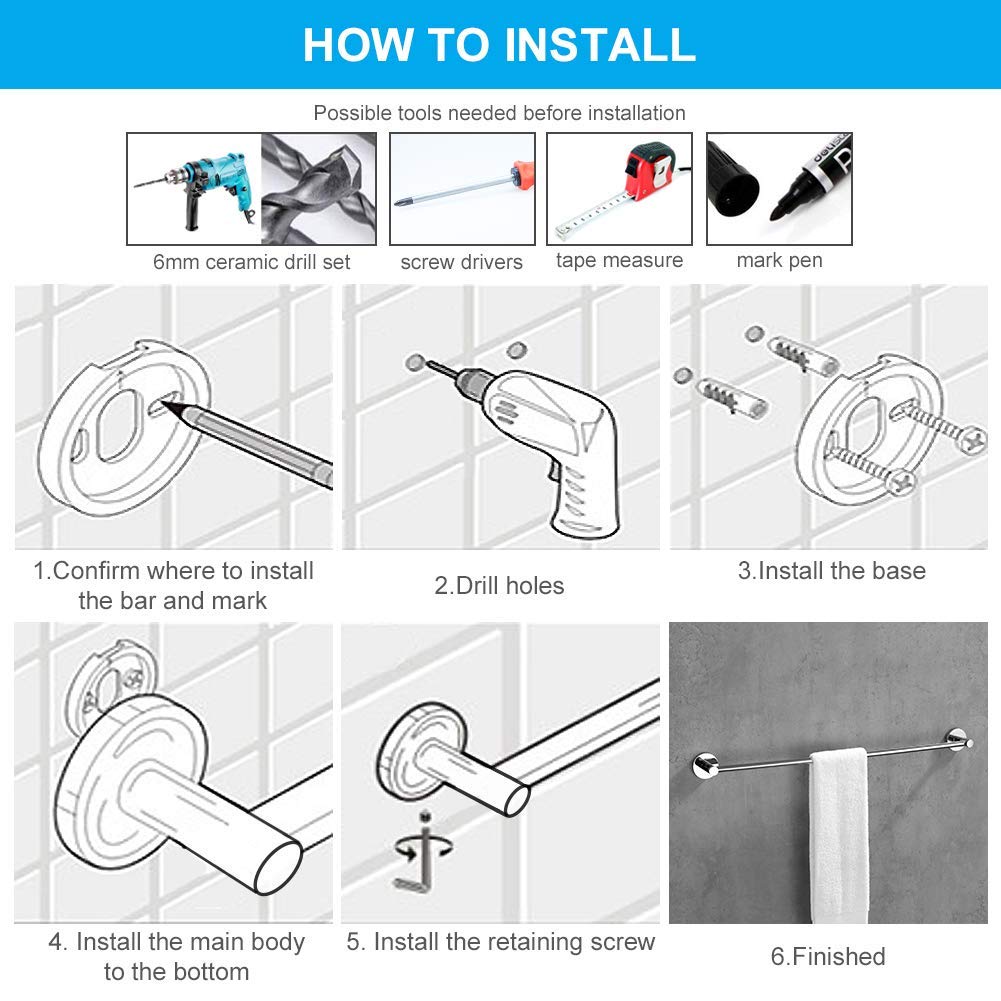 HOW TO INSTALL

Possible tools needed before installation

6mm ceramic drill set

screw drivers

tape measure

mark pen

1.Confirm where to install the bar and mark

2.Drill holes

3.Install the base

4. Install the main body to the bottom

5. Install the retaining screw

6.Finished